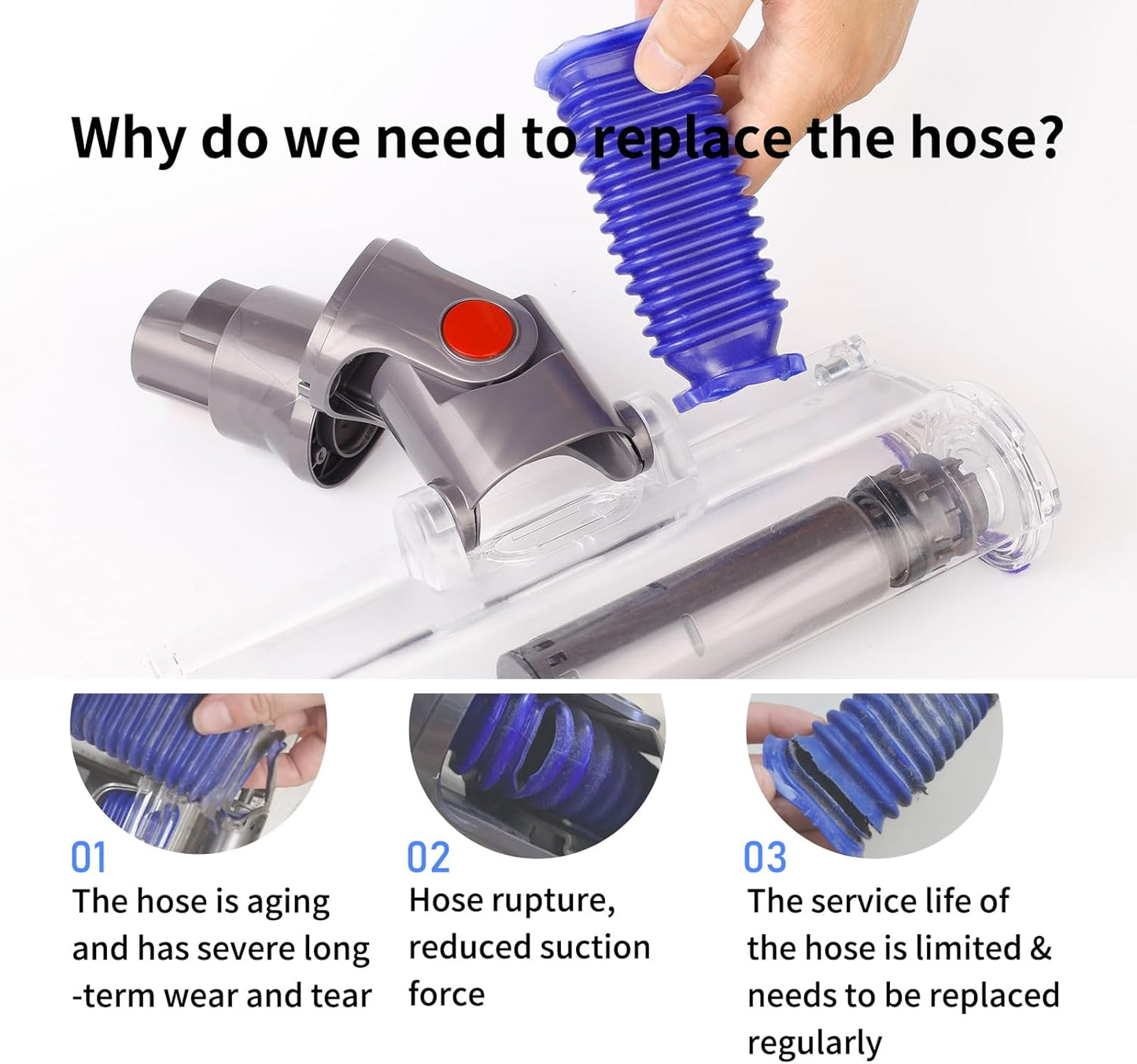 Why do we need to replace the hose?

01
The hose is aging and has severe long -term wear and tear

02
Hose rupture, reduced suction force

03
The service life of the hose is limited & needs to be replaced regularly