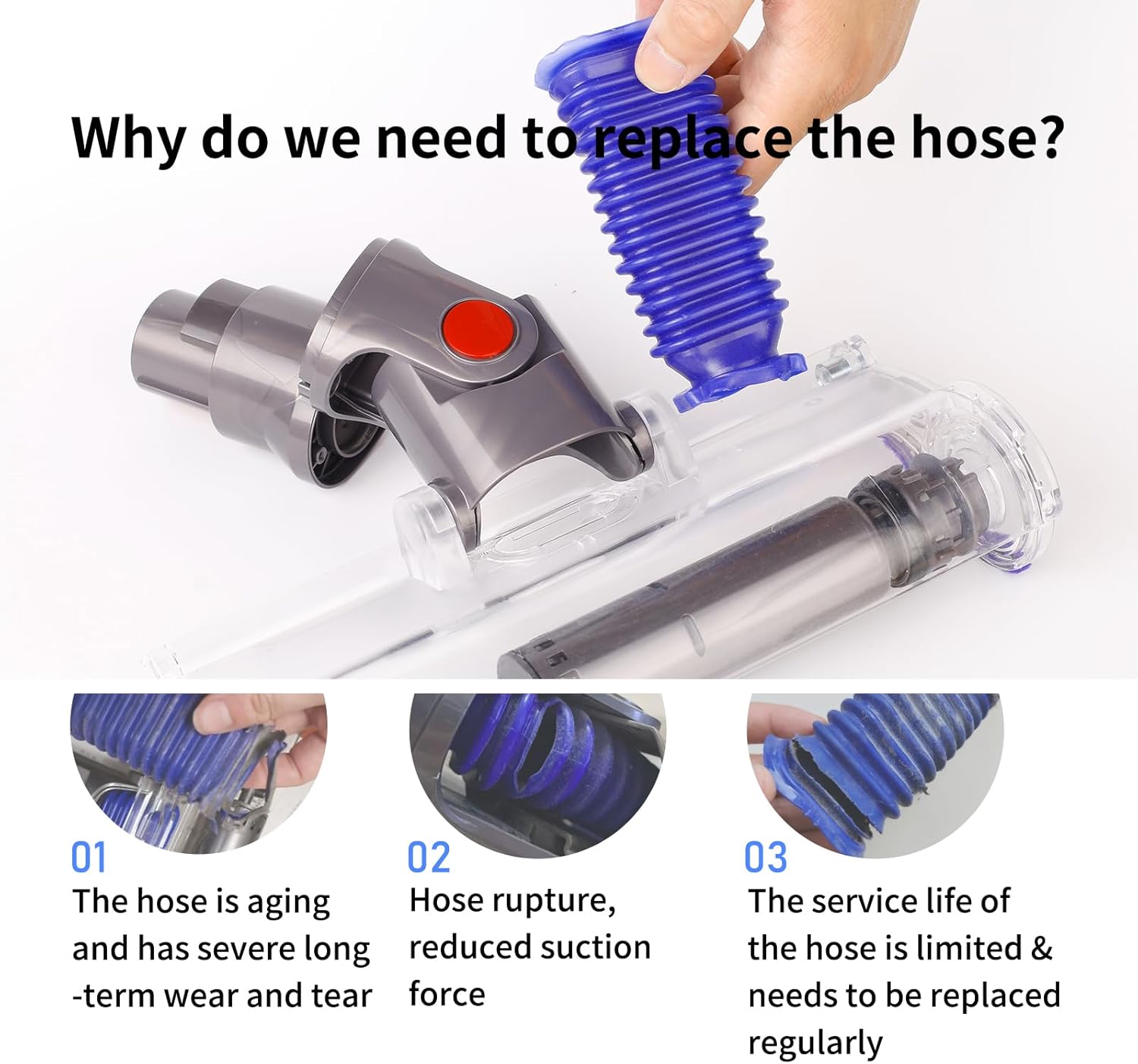 Why do we need to replace the hose?

01
The hose is aging and has severe long -term wear and tear

02
Hose rupture, reduced suction force

03
The service life of the hose is limited & needs to be replaced regularly