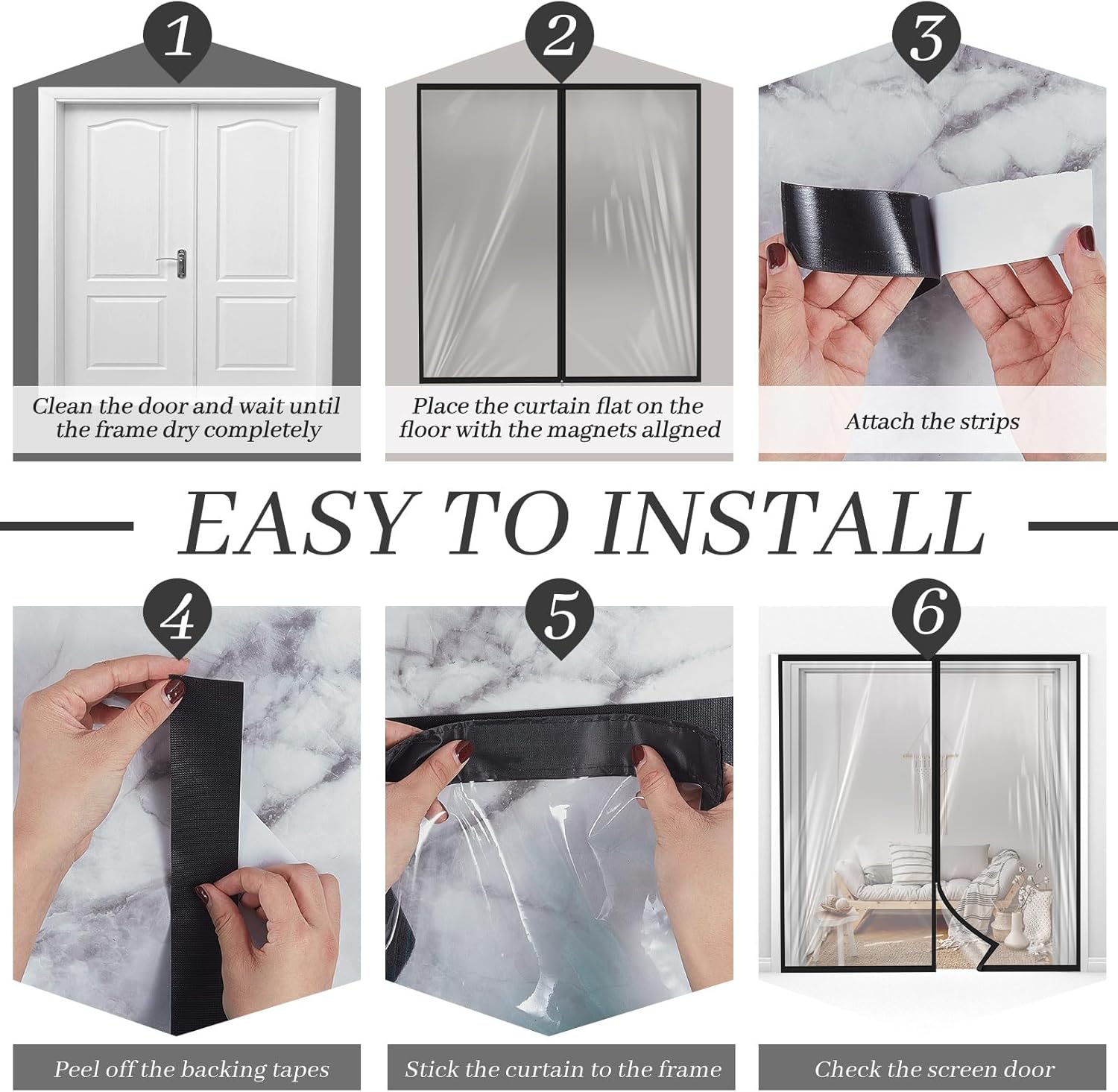 1

Clean the door and wait until the frame dry completely

2

Place the curtain flat on the floor with the magnets allgned

3

Attach the strips

EASY TO INSTALL

4

Peel off the backing tapes

5

Stick the curtain to the frame

6

Check the screen door