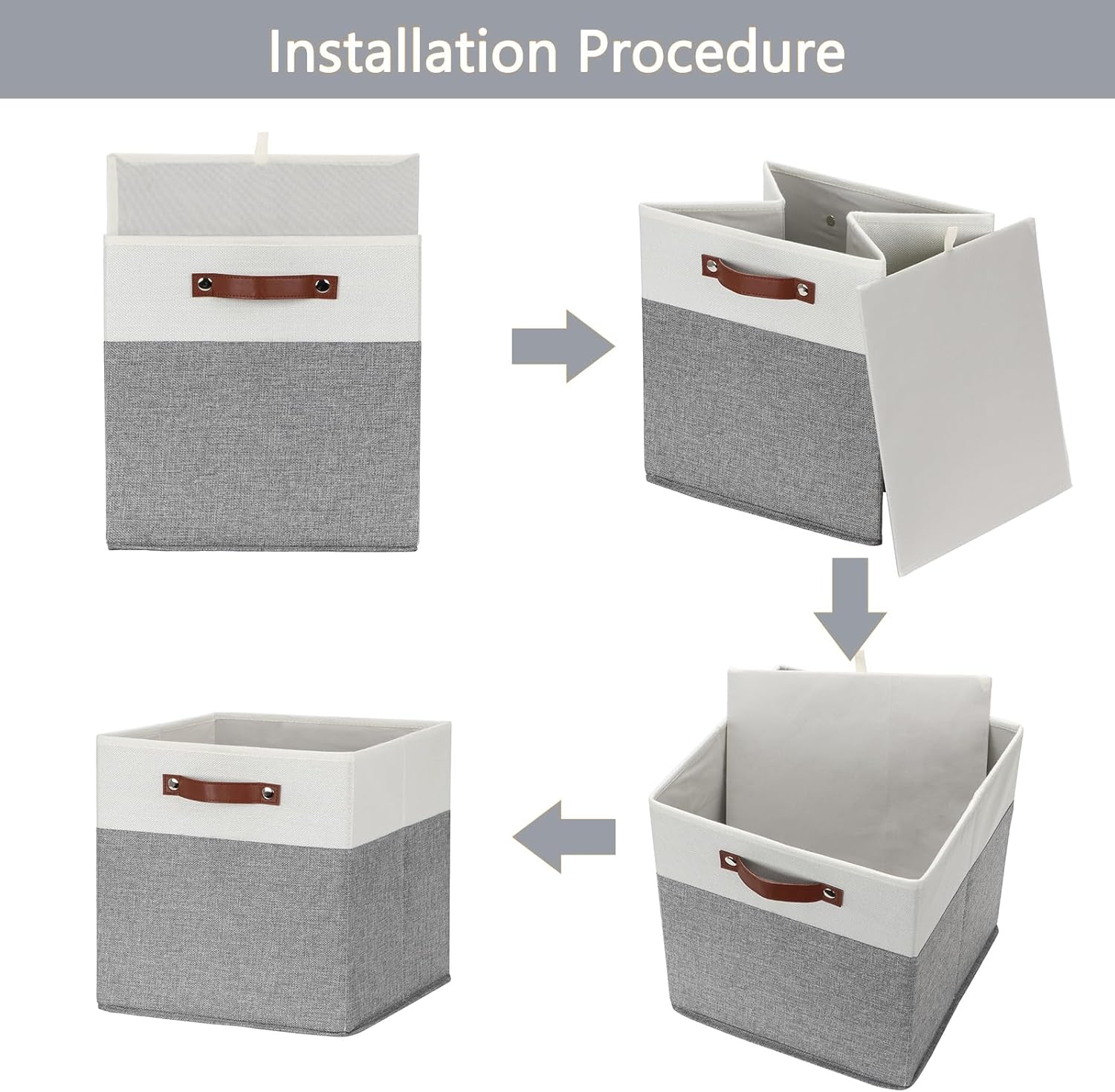 Installation Procedure