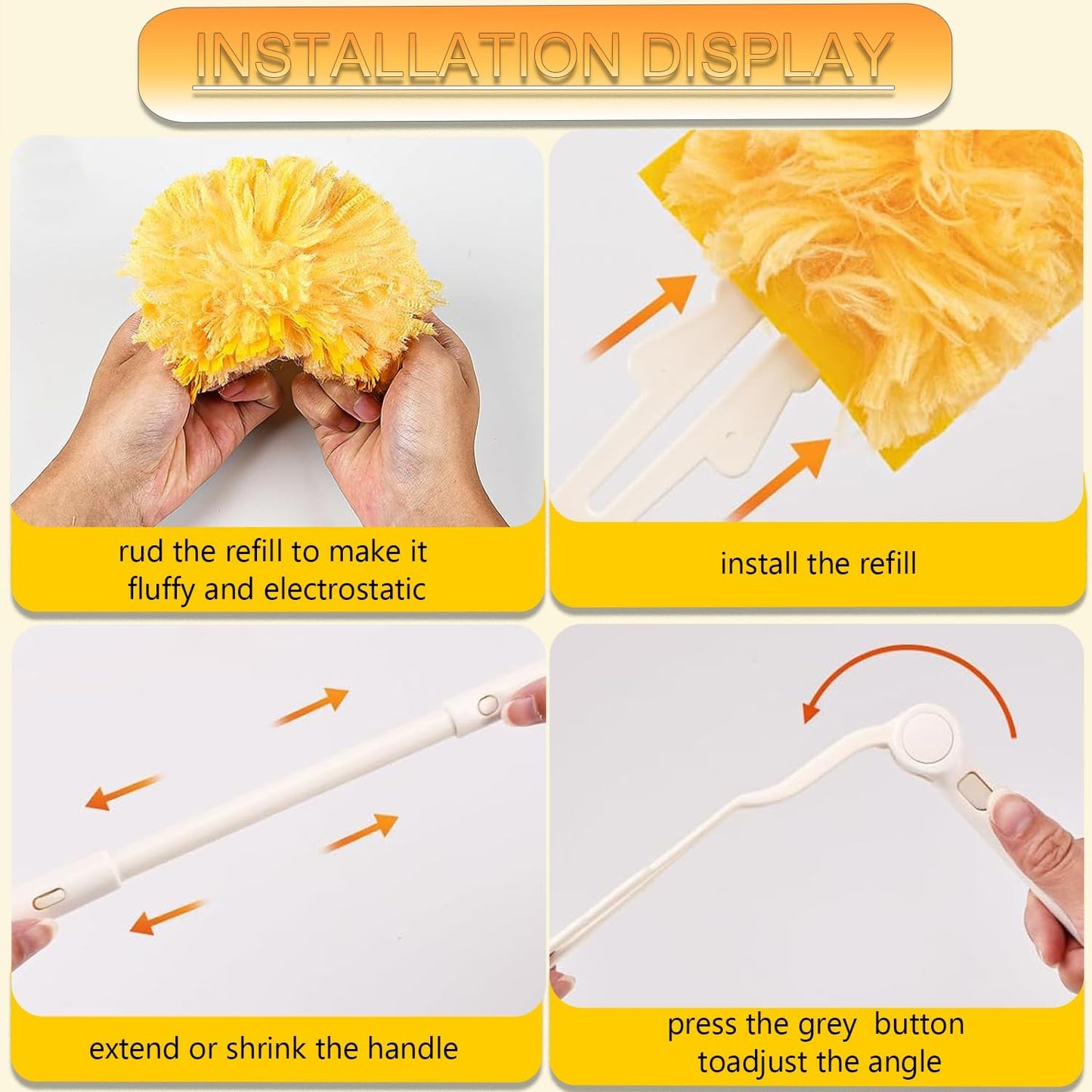 INSTALLATION DISPLAY

rud the refill to make it fluffy and electrostatic

install the refill

extend or shrink the handle

press the grey button toadjust the angle