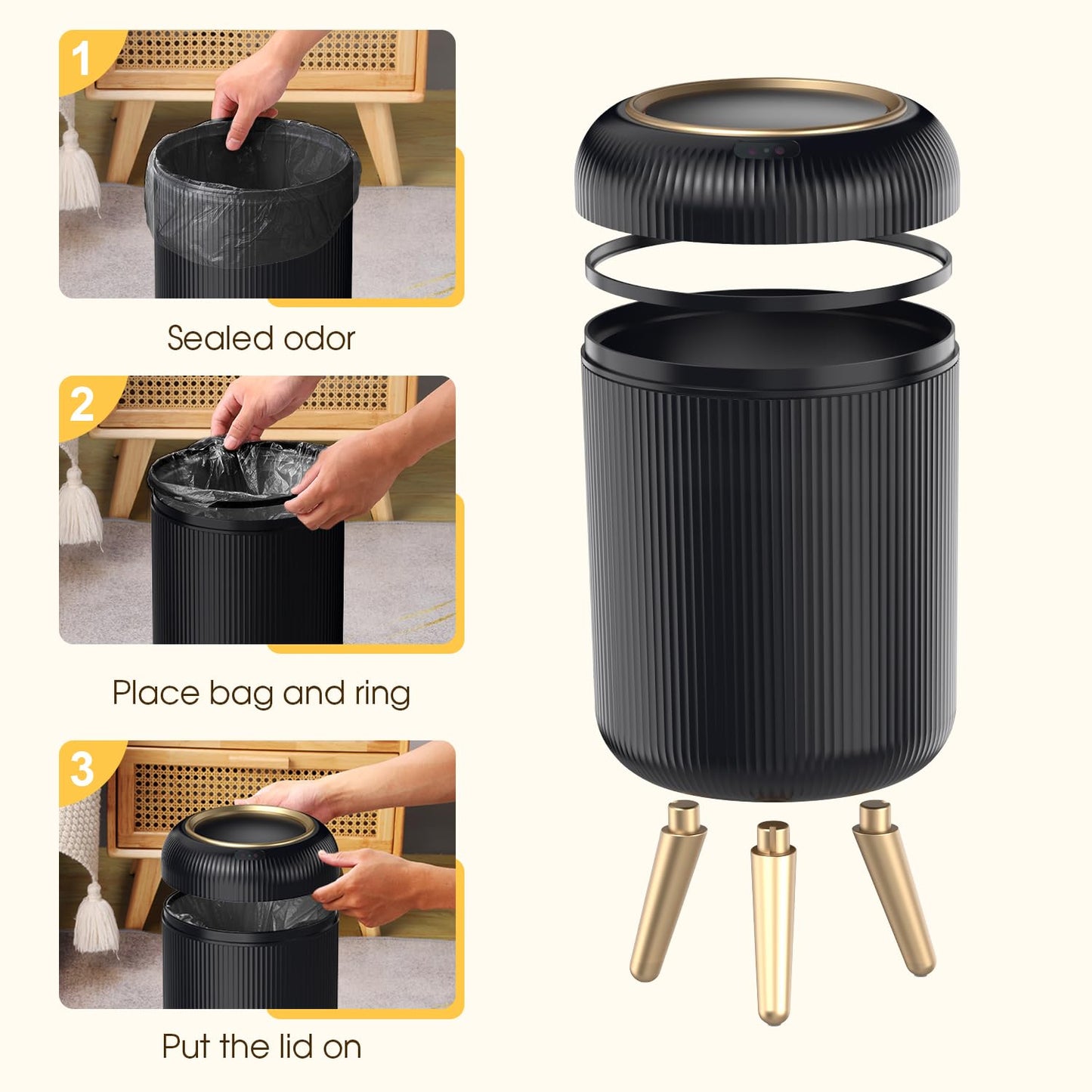 1

Sealed odor

2

Place bag and ring

3

Put the lid on