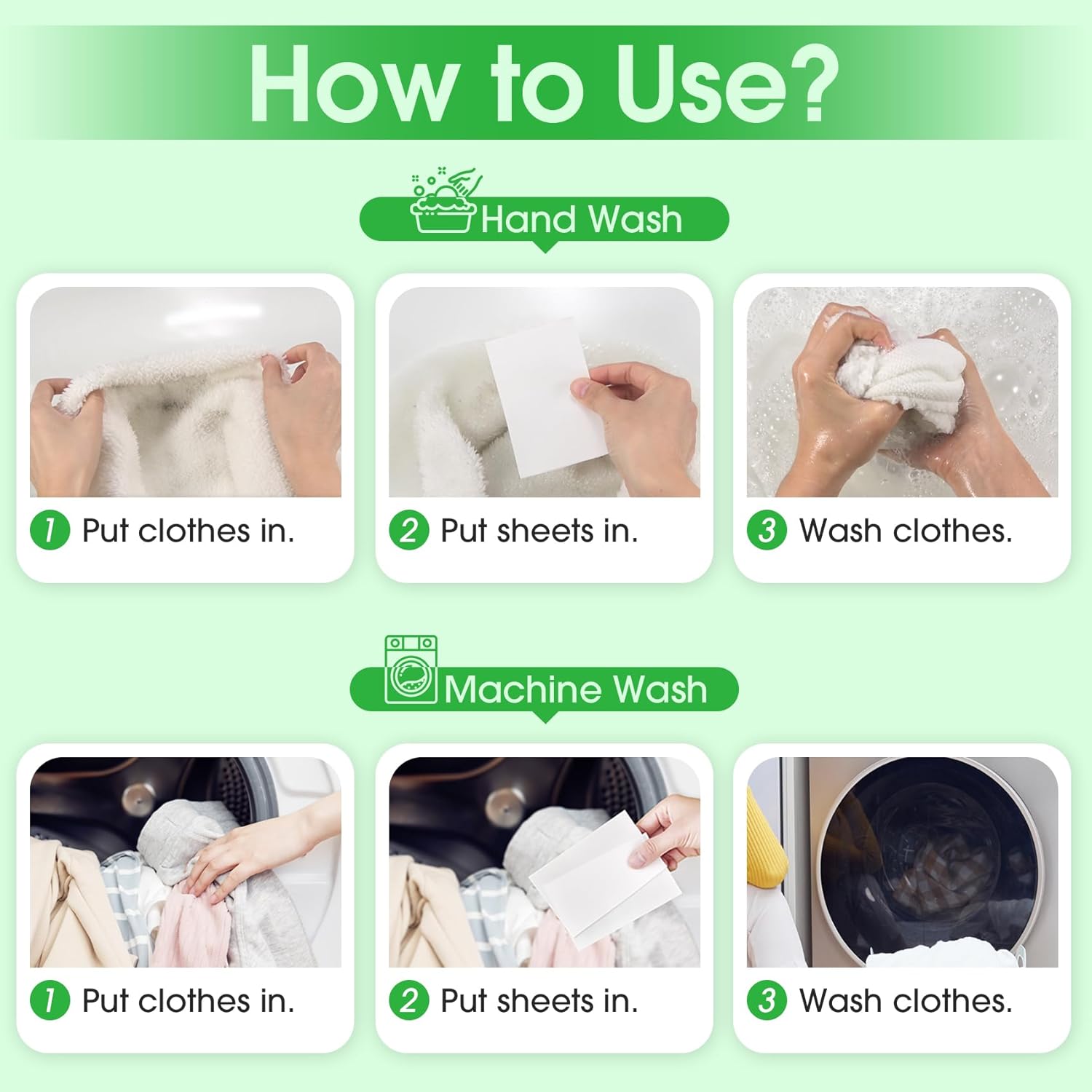 How to Use?

Hand Wash

1 Put clothes in.

2 Put sheets in.

3 Wash clothes.

Machine Wash

1 Put clothes in.

2 Put sheets in.

3 Wash clothes.