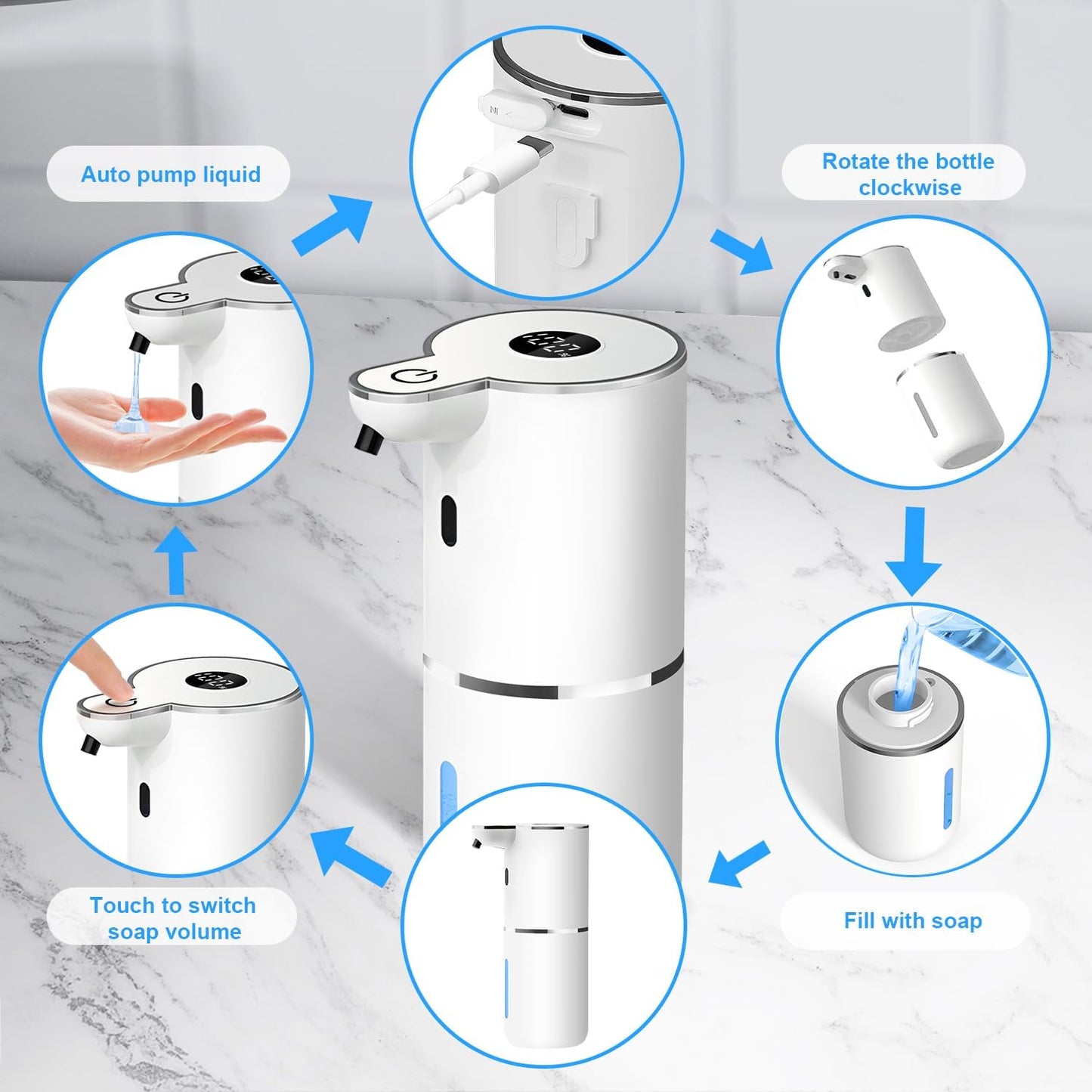 Auto pump liquid

Rotate the bottle clockwise

Fill with soap

Touch to switch soap volume