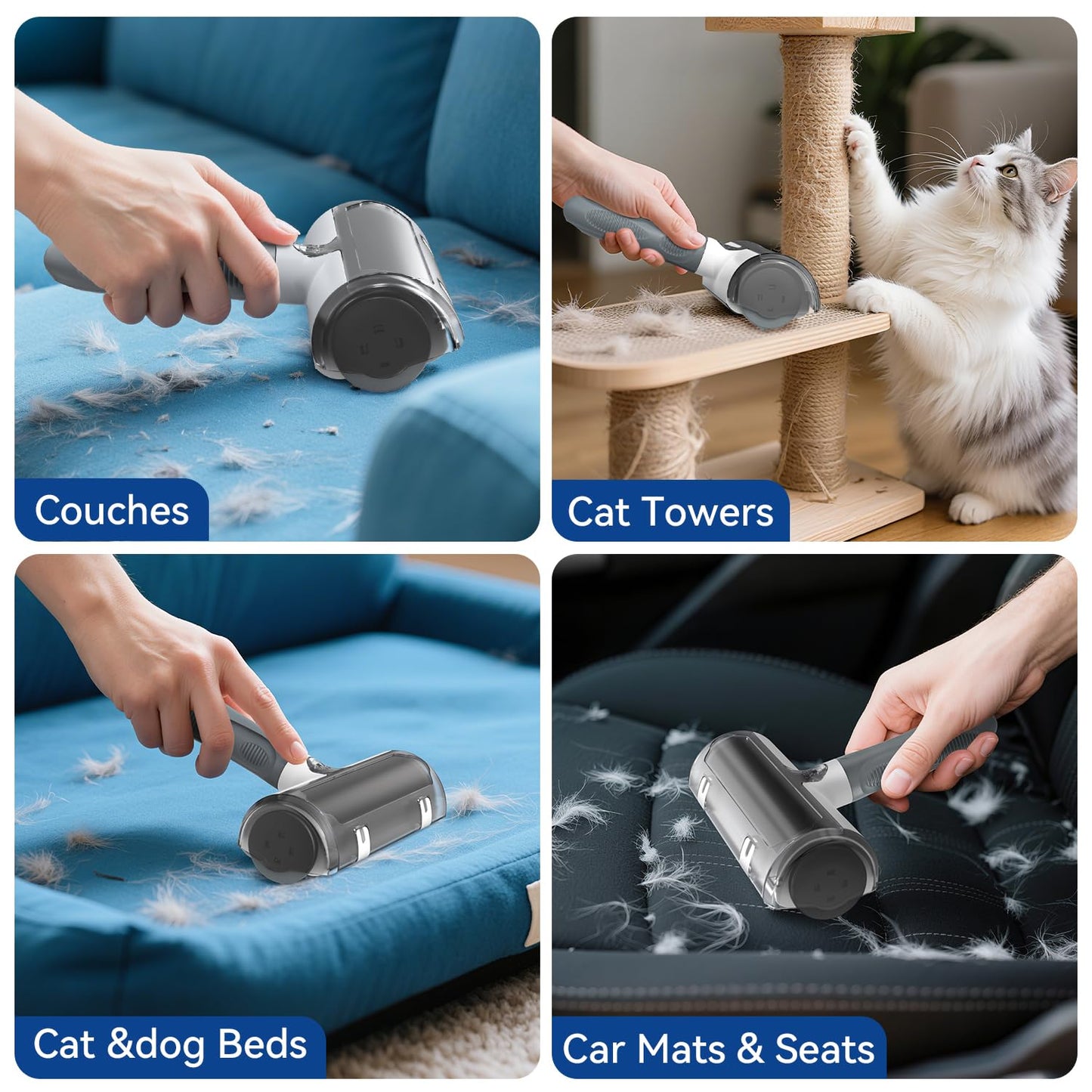 Couches

Cat Towers

Cat &dog Beds

Car Mats & Seats