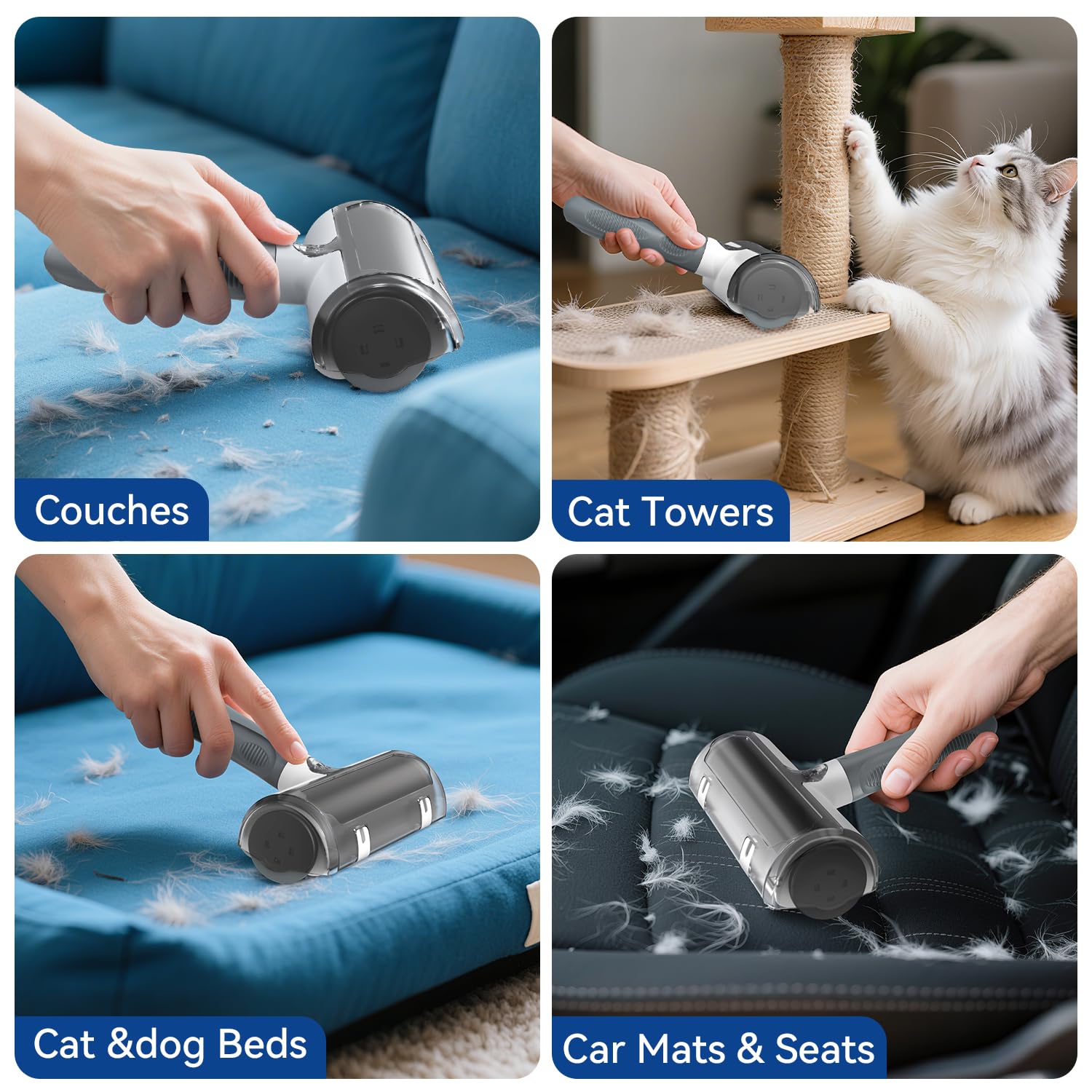 Couches

Cat Towers

Cat &dog Beds

Car Mats & Seats