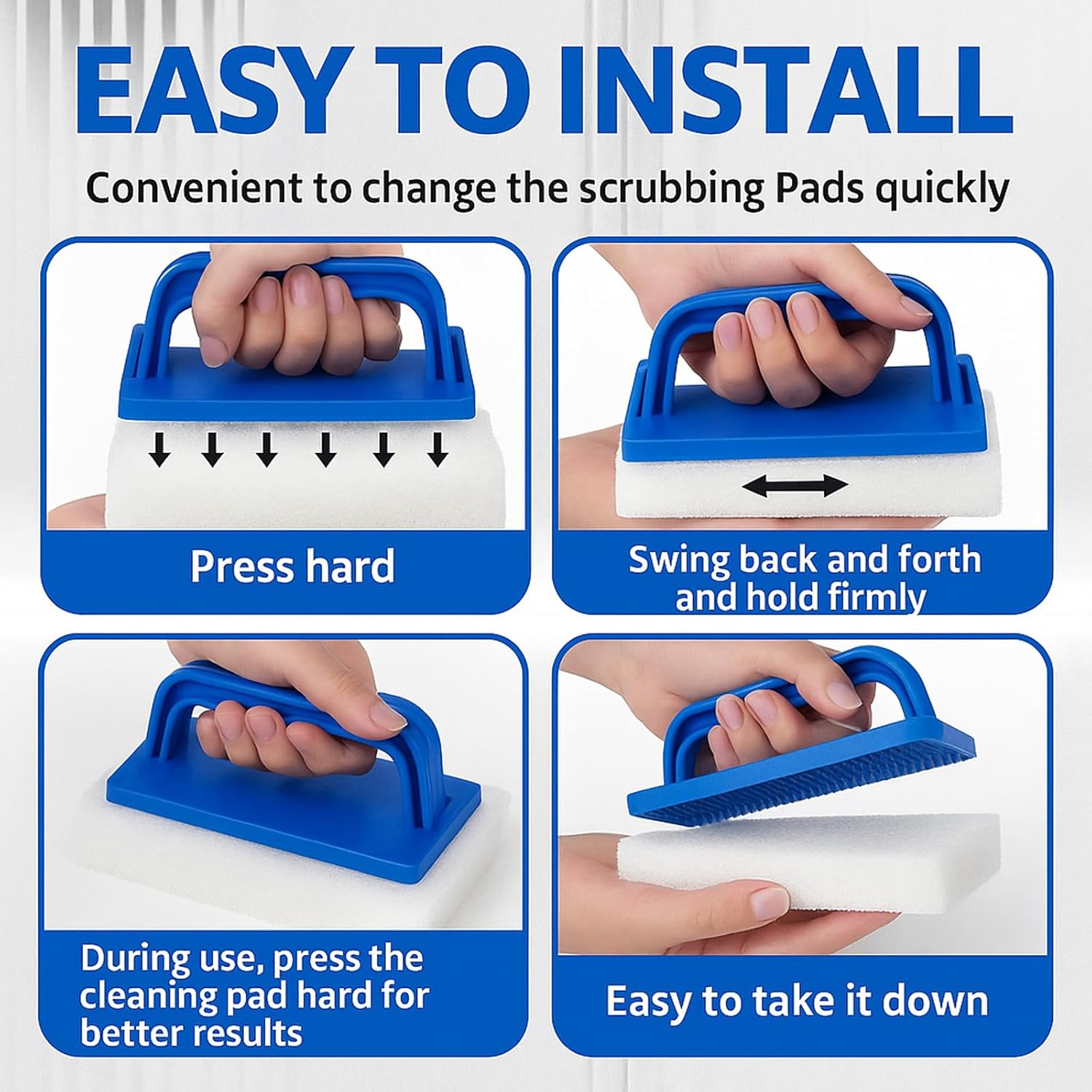 EASY TO INSTALL

Convenient to change the scrubbing Pads quickly

Press hard

Swing back and forth and hold firmly

During use, press the cleaning pad hard for better results

Easy to take it down