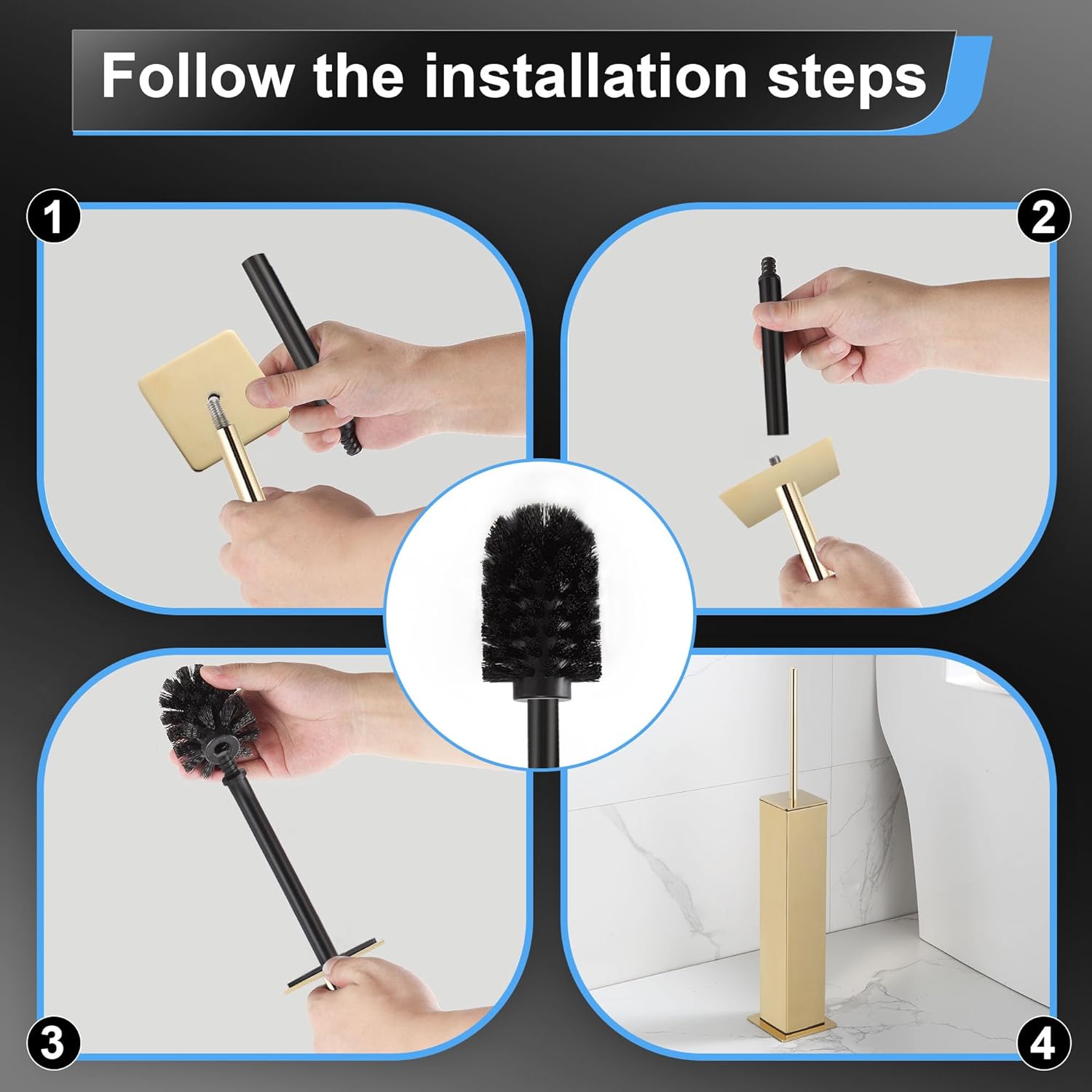 Follow the installation steps

1

2

3

4