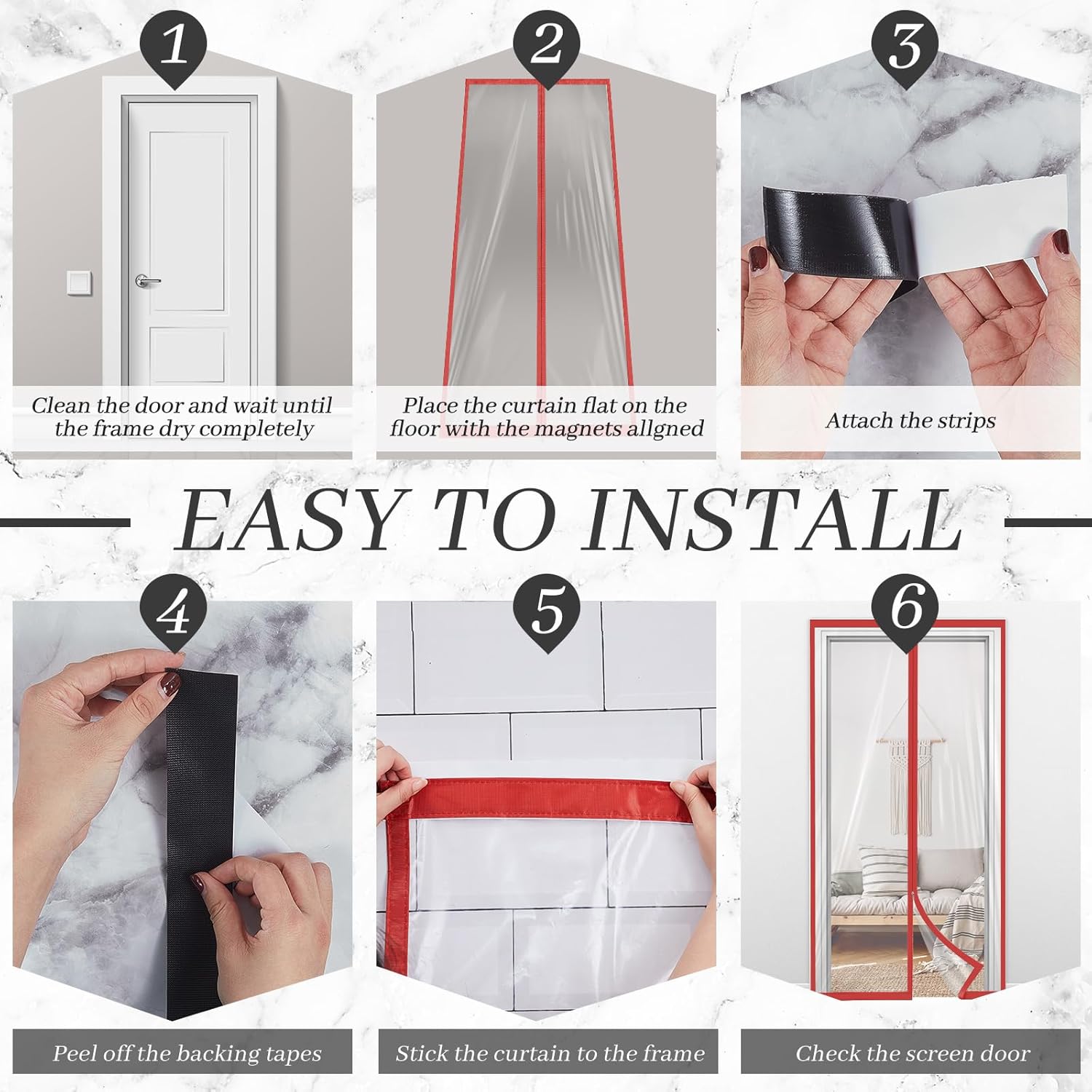 1

Clean the door and wait until the frame dry completely

2

Place the curtain flat on the floor with the magnets allgned

3

Attach the strips

EASY TO INSTALL

4

Peel off the backing tapes

5

Stick the curtain to the frame

6

Check the screen door