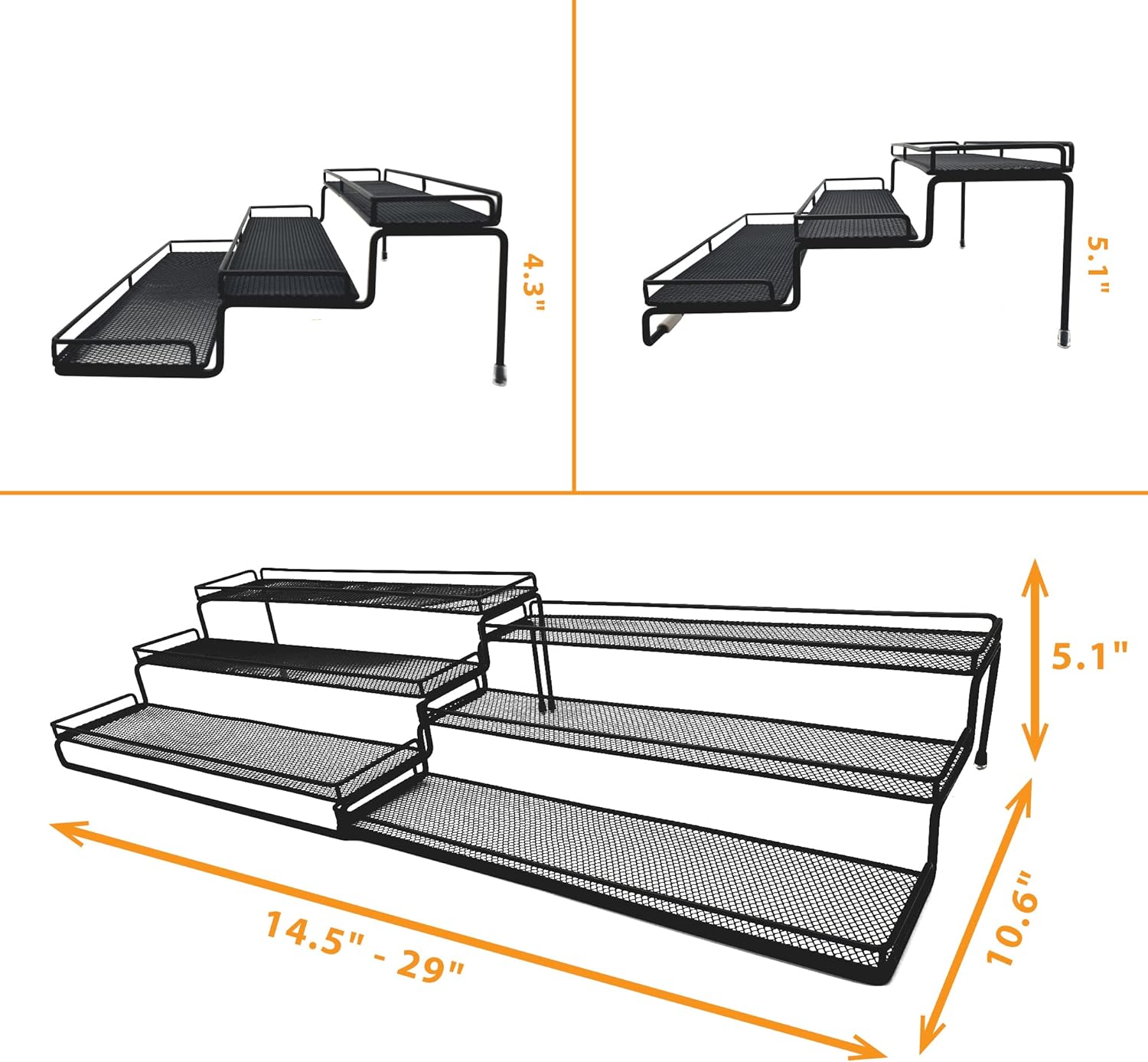 4.3"

5.1"

5.1"

14.5" - 29"

10.6"