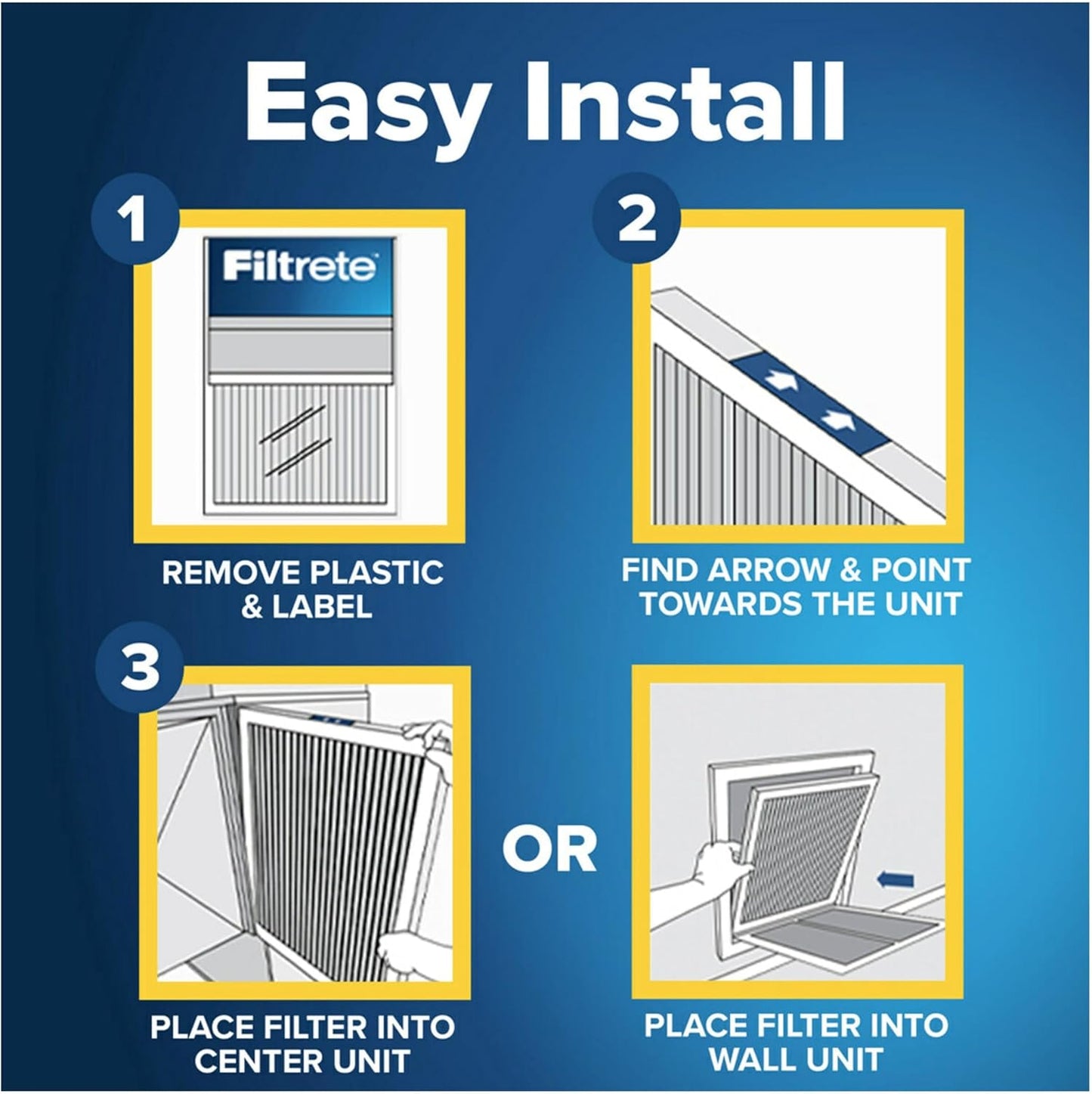 Easy Install

1

Filtrete

REMOVE PLASTIC & LABEL

2

FIND ARROW & POINT TOWARDS THE UNIT

3

PLACE FILTER INTO CENTER UNIT

OR

PLACE FILTER INTO WALL UNIT