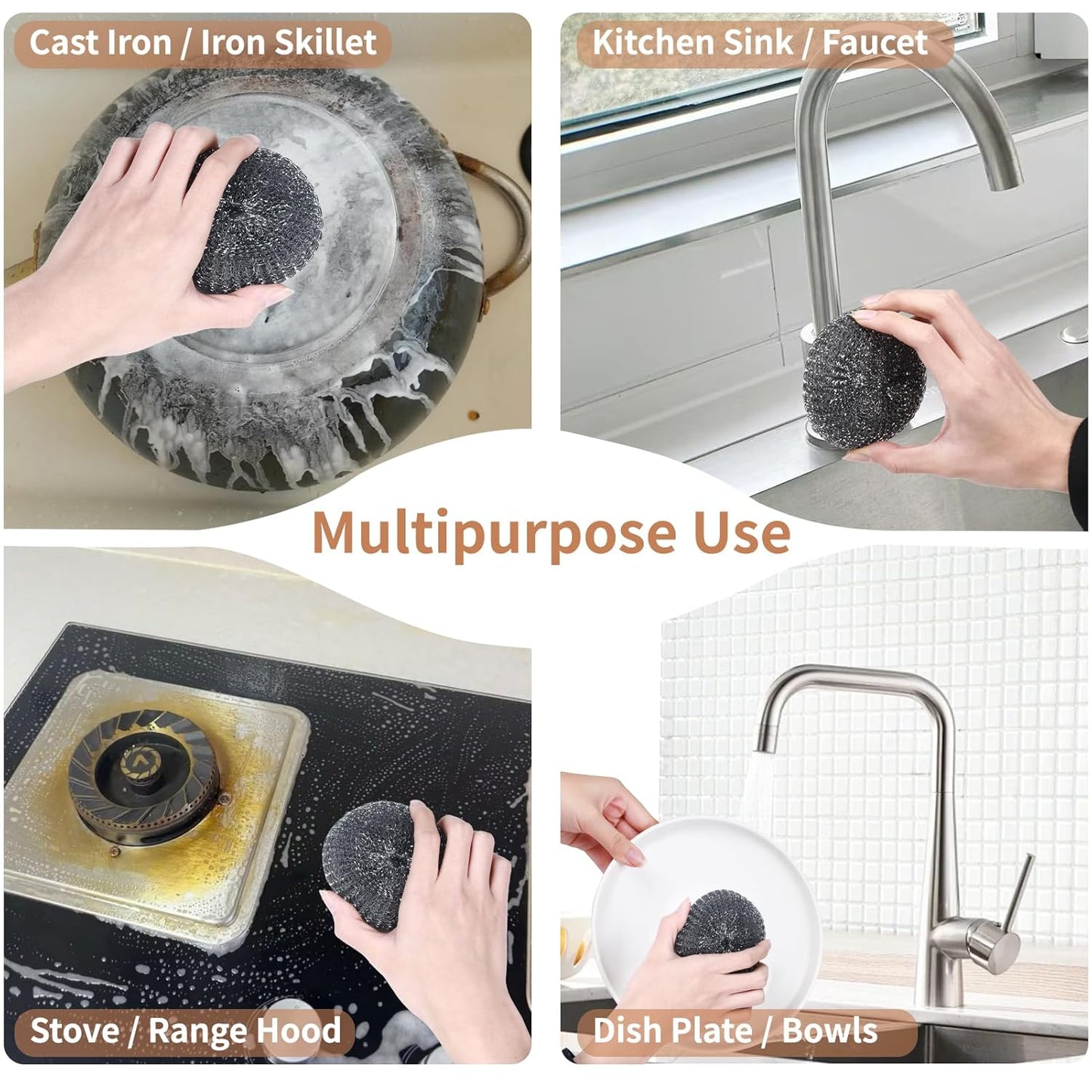 Cast Iron / Iron Skillet

Kitchen Sink / Faucet

Multipurpose Use

Stove / Range Hood

Dish Plate / Bowls