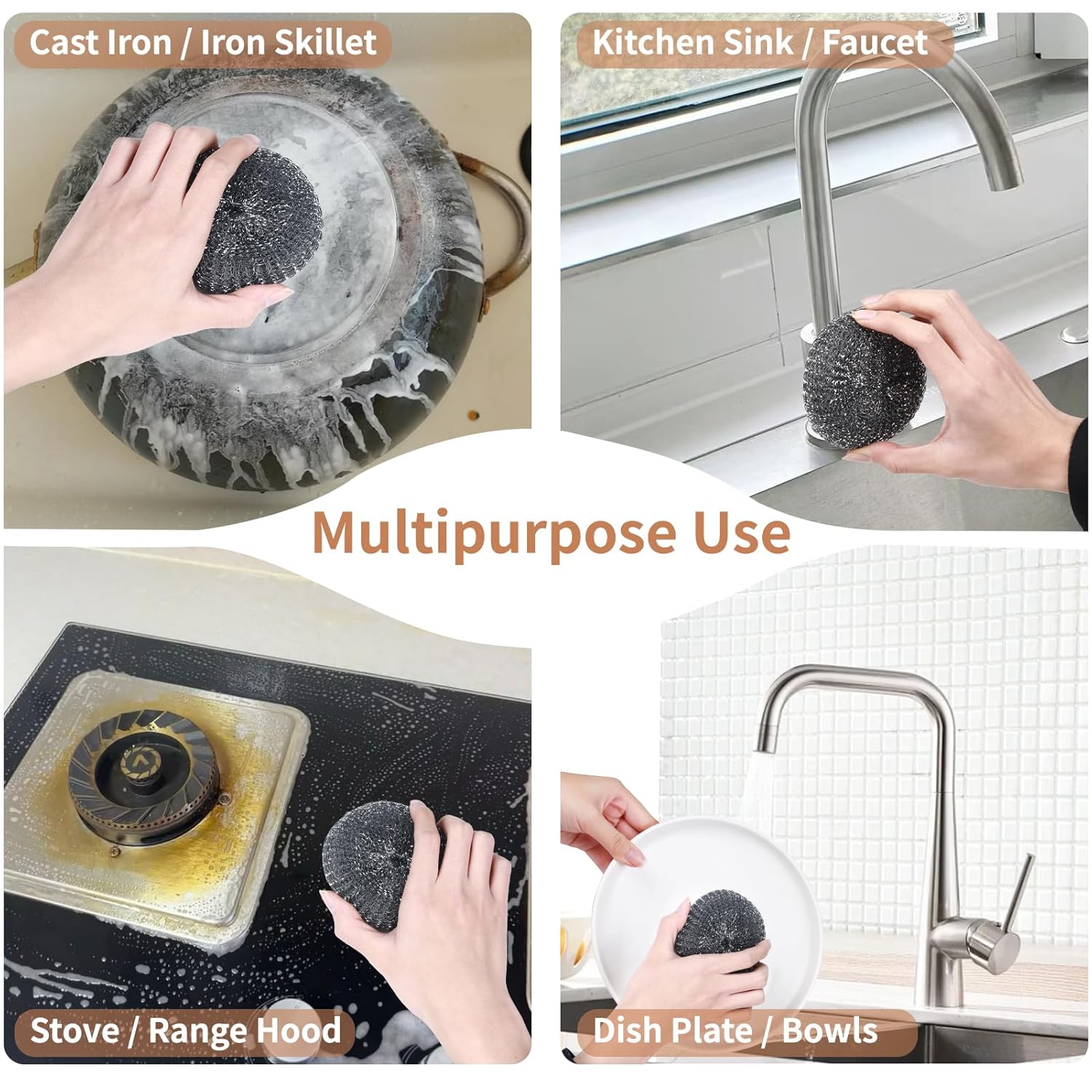 Cast Iron / Iron Skillet

Kitchen Sink / Faucet

Multipurpose Use

Stove / Range Hood

Dish Plate / Bowls