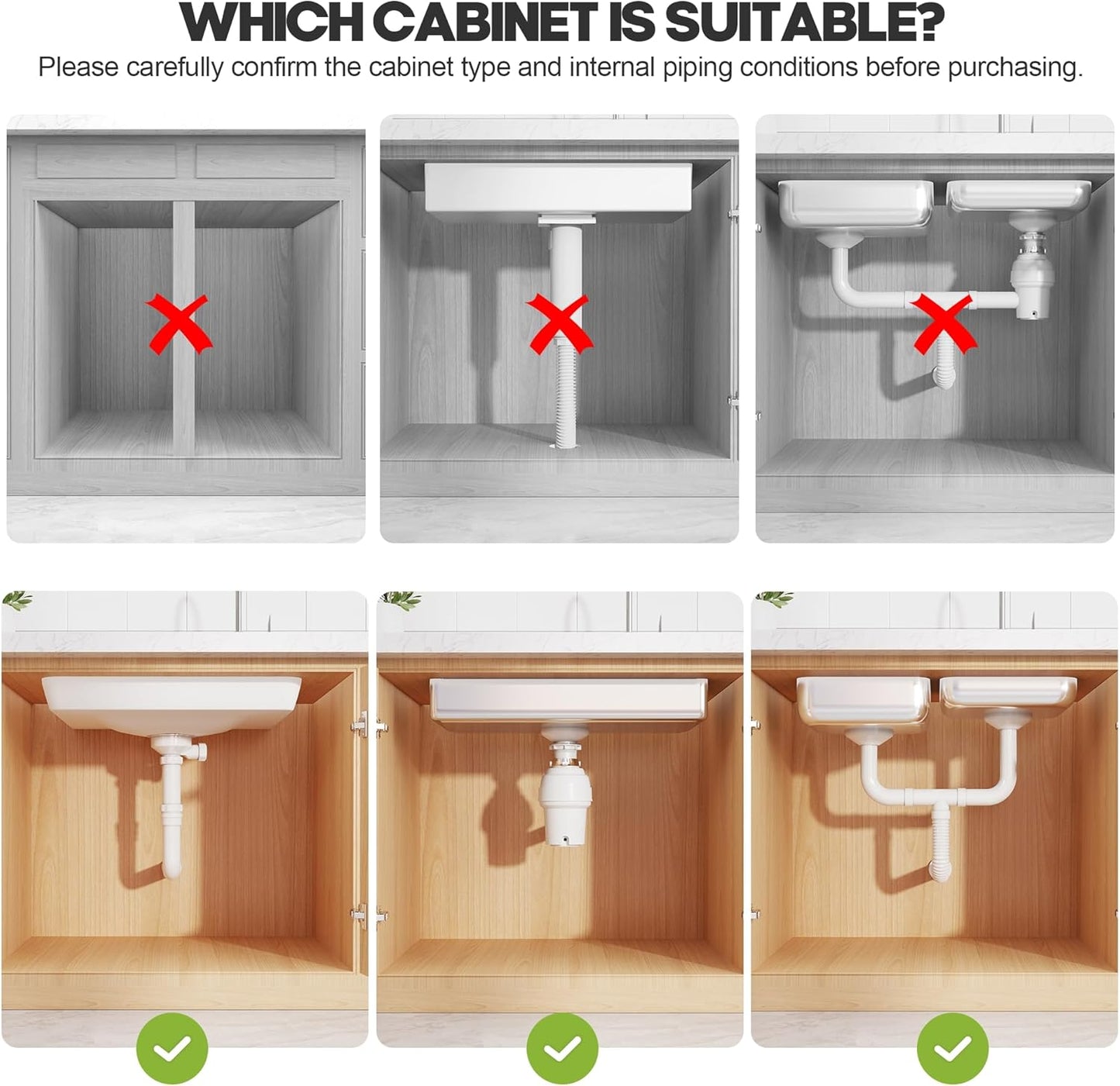 WHICH CABINET IS SUITABLE?

Please carefully confirm the cabinet type and internal piping conditions before purchasing.