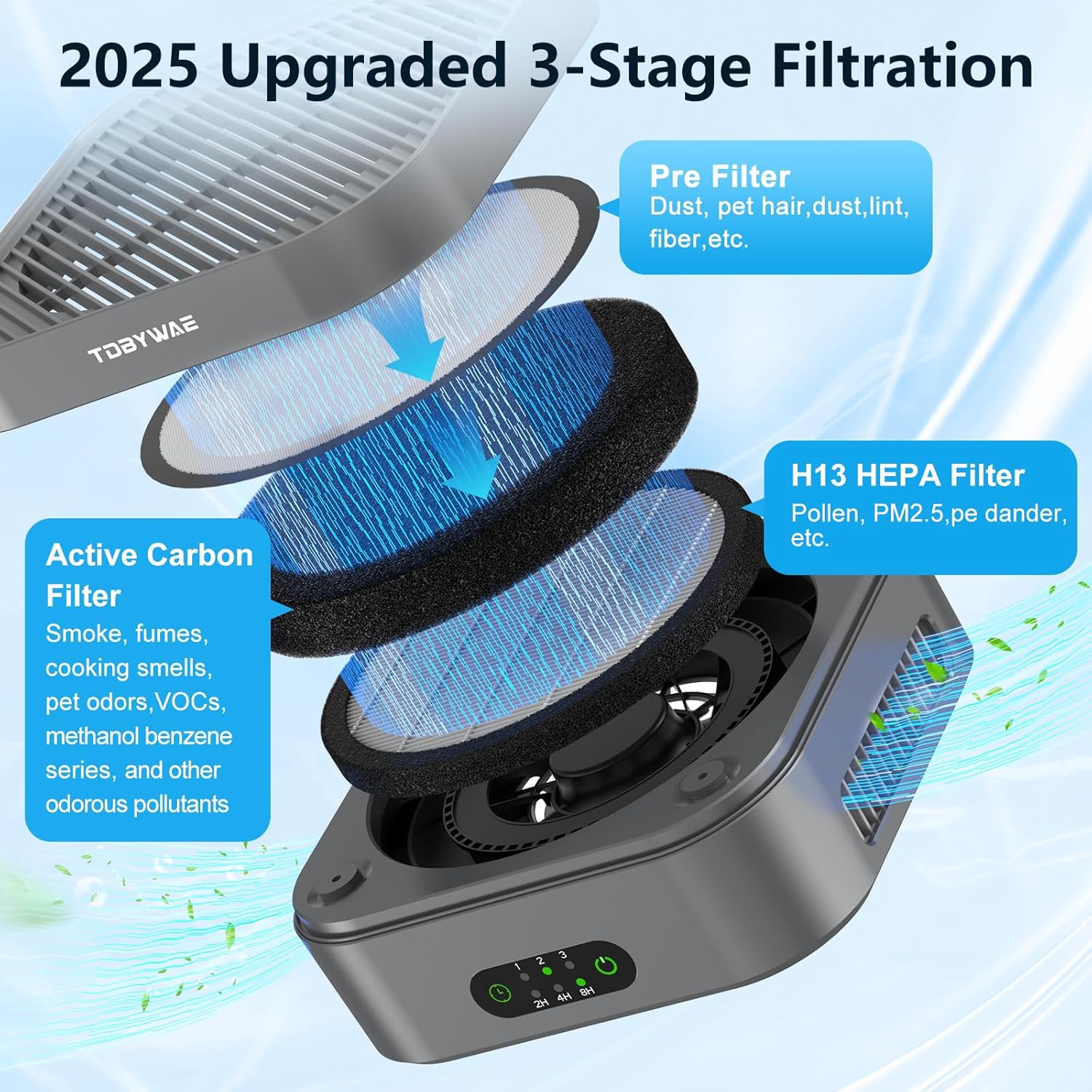 2025 Upgraded 3-Stage Filtration

Pre Filter
Dust, pet hair,dust,lint, fiber,etc.

TOBYWAE

H13 HEPA Filter
Pollen, PM2.5,pe dander, etc.

Active Carbon Filter
Smoke, fumes, cooking smells, pet odors,VOCs, methanol benzene series, and other odorous pollutants

1 2 3
2H 4H 8H