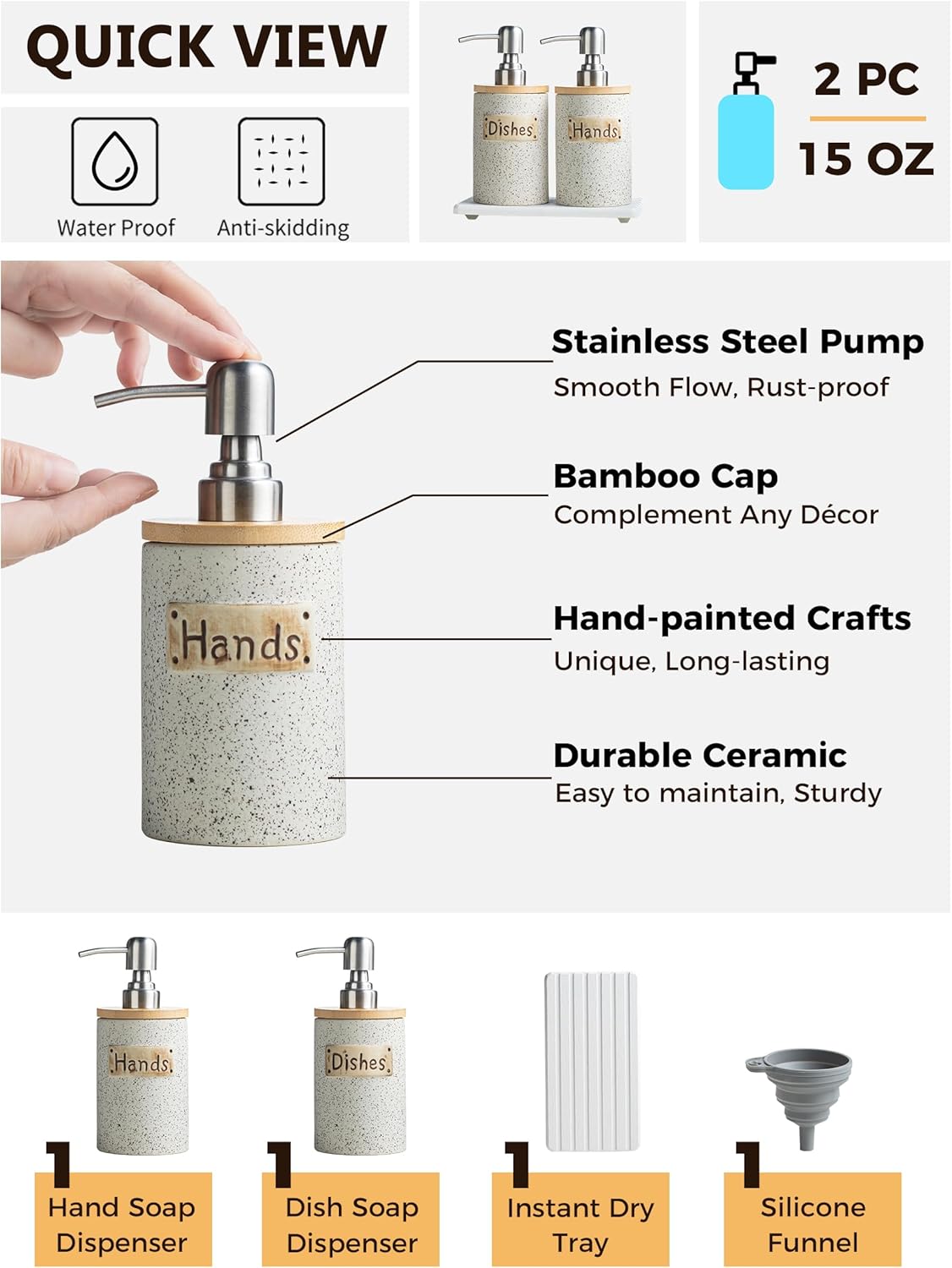 QUICK VIEW

Water Proof

Anti-skidding

Dishes

Hands

2 PC

15 OZ

Stainless Steel Pump
Smooth Flow, Rust-proof

Bamboo Cap
Complement Any Décor

Hand-painted Crafts
Unique, Long-lasting

Durable Ceramic
Easy to maintain, Sturdy

Hands

Hands

Dishes

1
Hand Soap Dispenser

1
Dish Soap Dispenser

1
Instant Dry Tray

1
Silicone Funnel