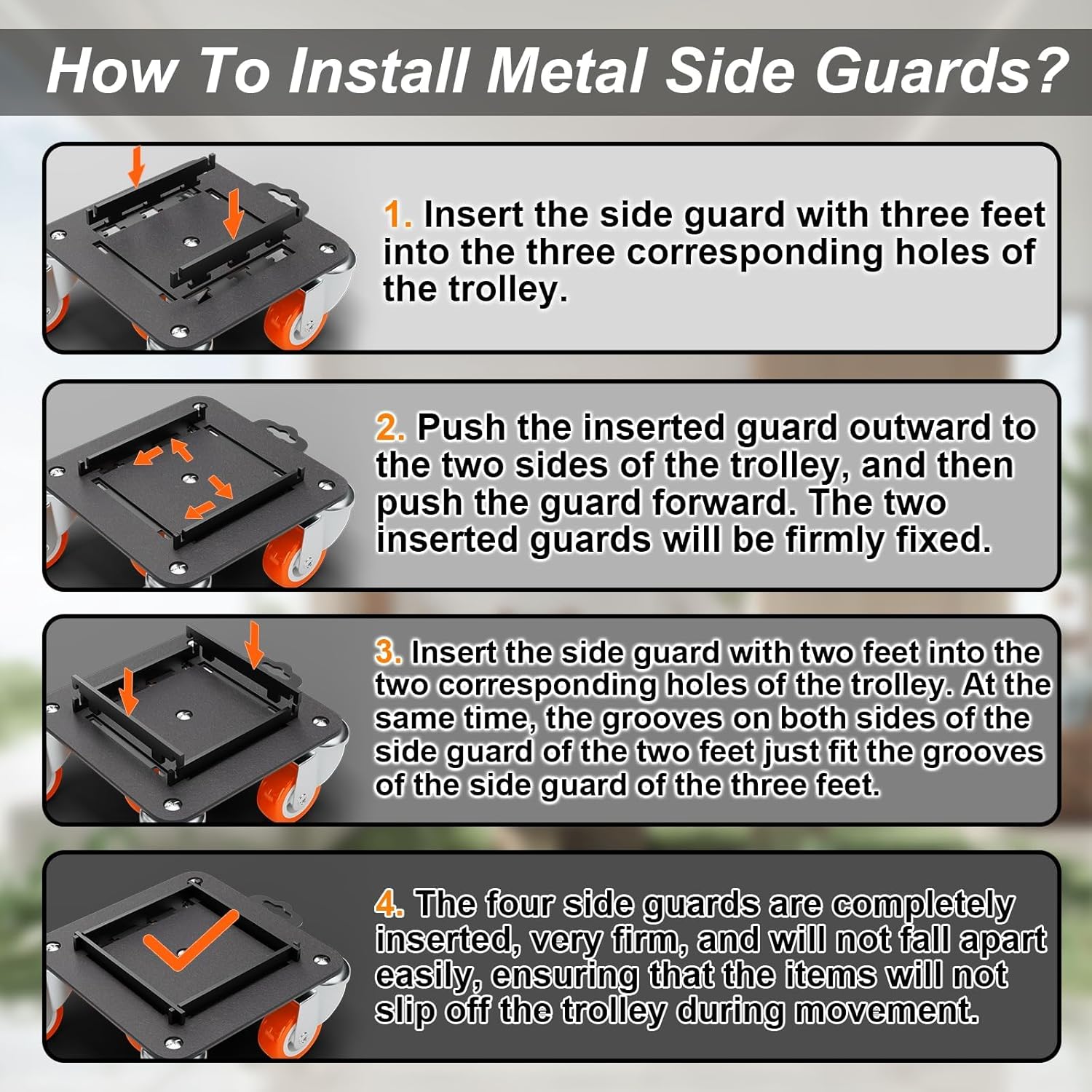 How To Install Metal Side Guards?

1. Insert the side guard with three feet into the three corresponding holes of the trolley.

2. Push the inserted guard outward to the two sides of the trolley, and then push the guard forward. The two inserted guards will be firmly fixed.

3. Insert the side guard with two feet into the two corresponding holes of the trolley. At the same time, the grooves on both sides of the side guard of the two feet just fit the grooves of the side guard of the three feet.

4. The four side guards are completely inserted, very firm, and will not fall apart easily, ensuring that the items will not slip off the trolley during movement.