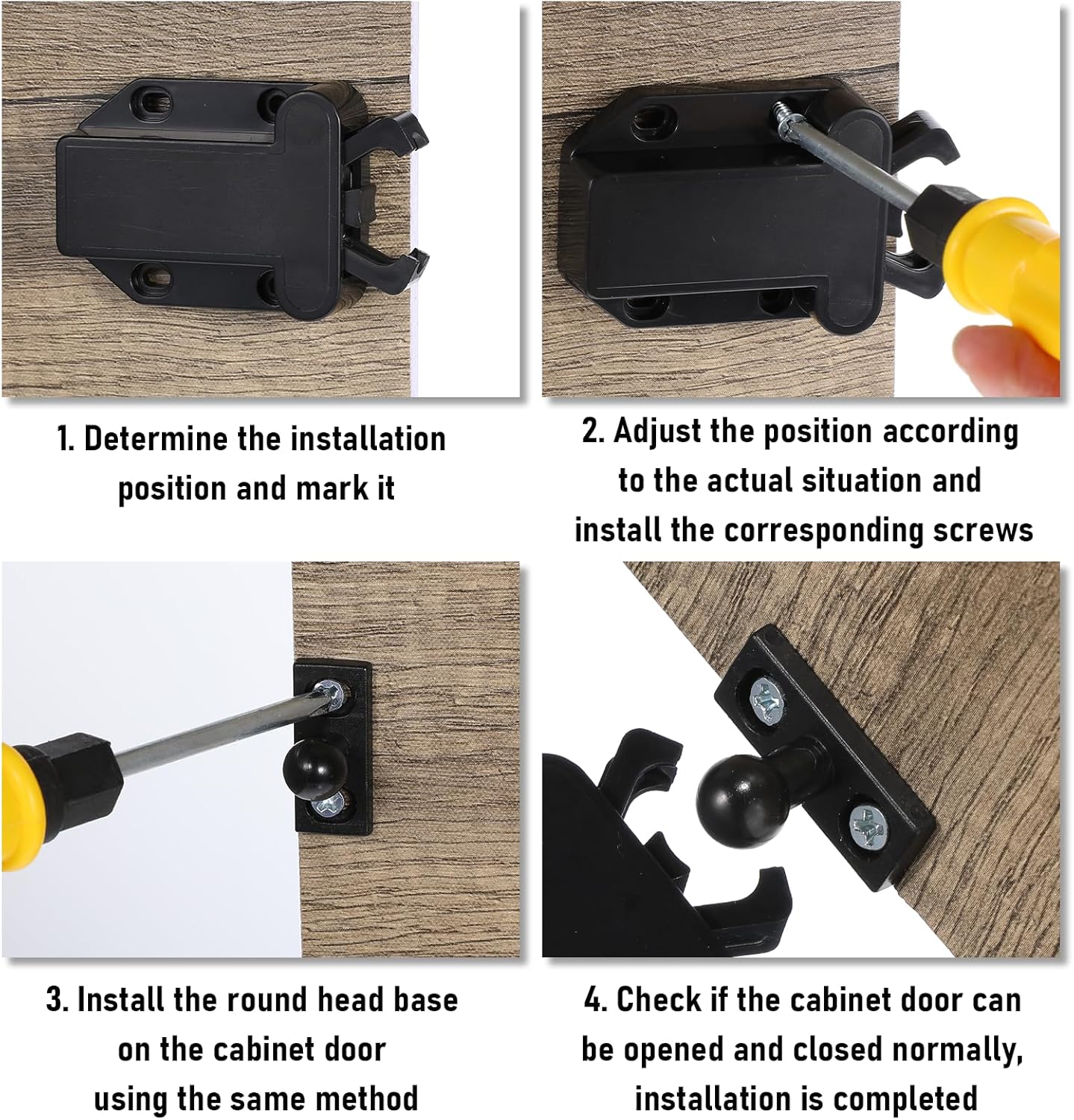 1. Determine the installation position and mark it

2. Adjust the position according to the actual situation and install the corresponding screws

3. Install the round head base on the cabinet door using the same method

4. Check if the cabinet door can be opened and closed normally, installation is completed