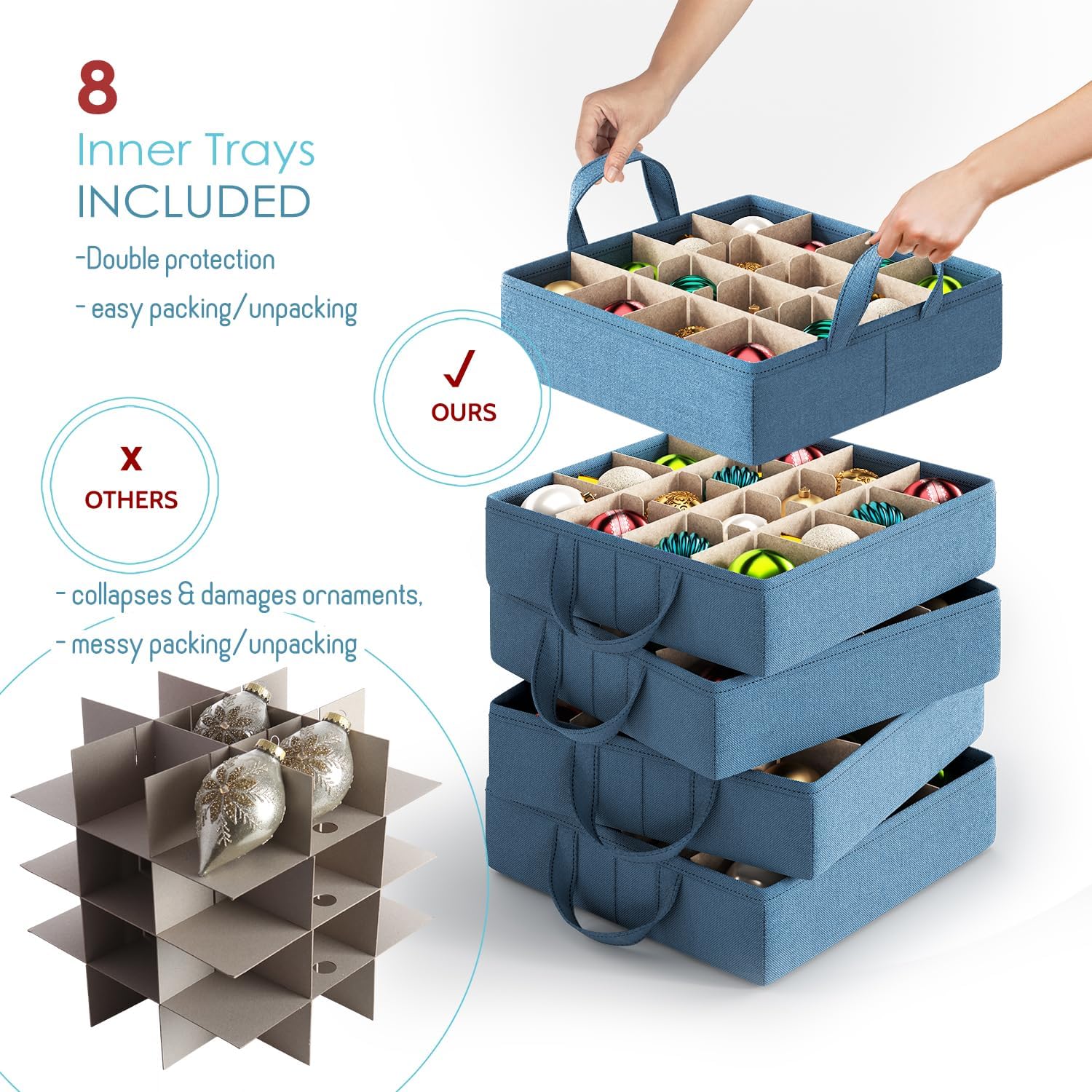 8
Inner Trays
INCLUDED

-Double protection
- easy packing/unpacking

✓
OURS

X
OTHERS

- collapses & damages ornaments,
- messy packing/unpacking