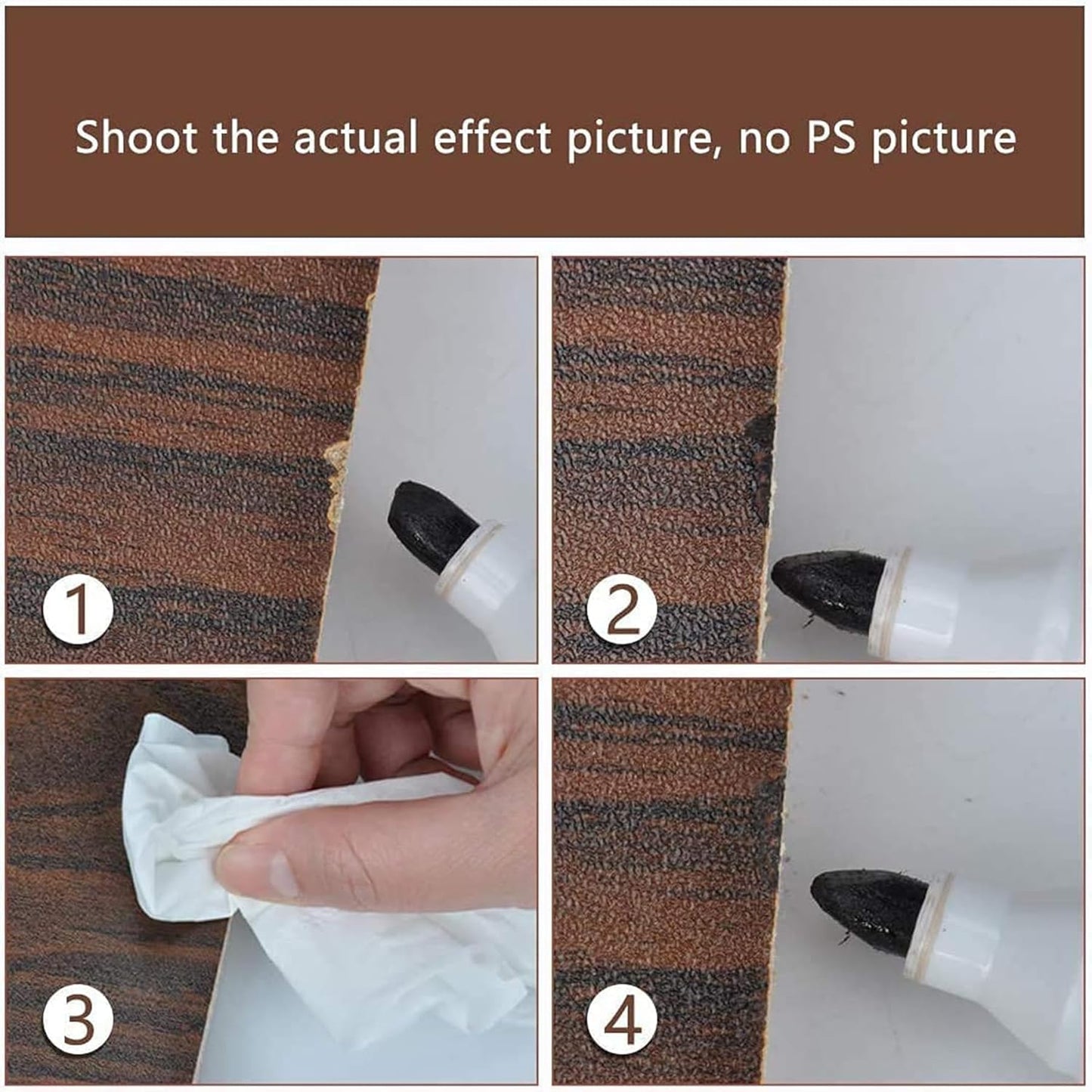 Shoot the actual effect picture, no PS picture

1

2

3

4