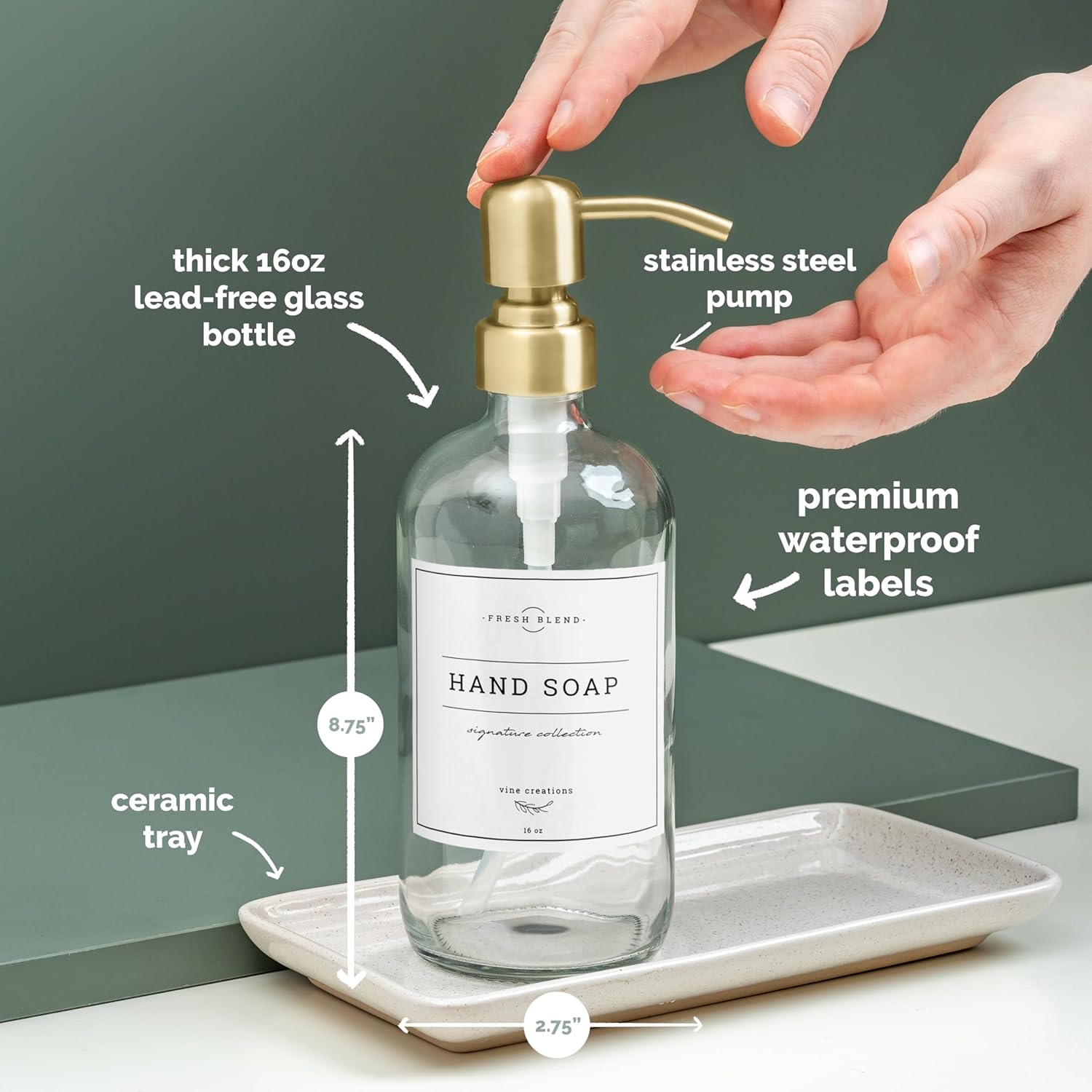 thick 16oz lead-free glass bottle

stainless steel pump

premium waterproof labels

-FRESH BLEND-

HAND SOAP

signature collection

vine creations

16 oz

8.75"

ceramic tray

2.75"