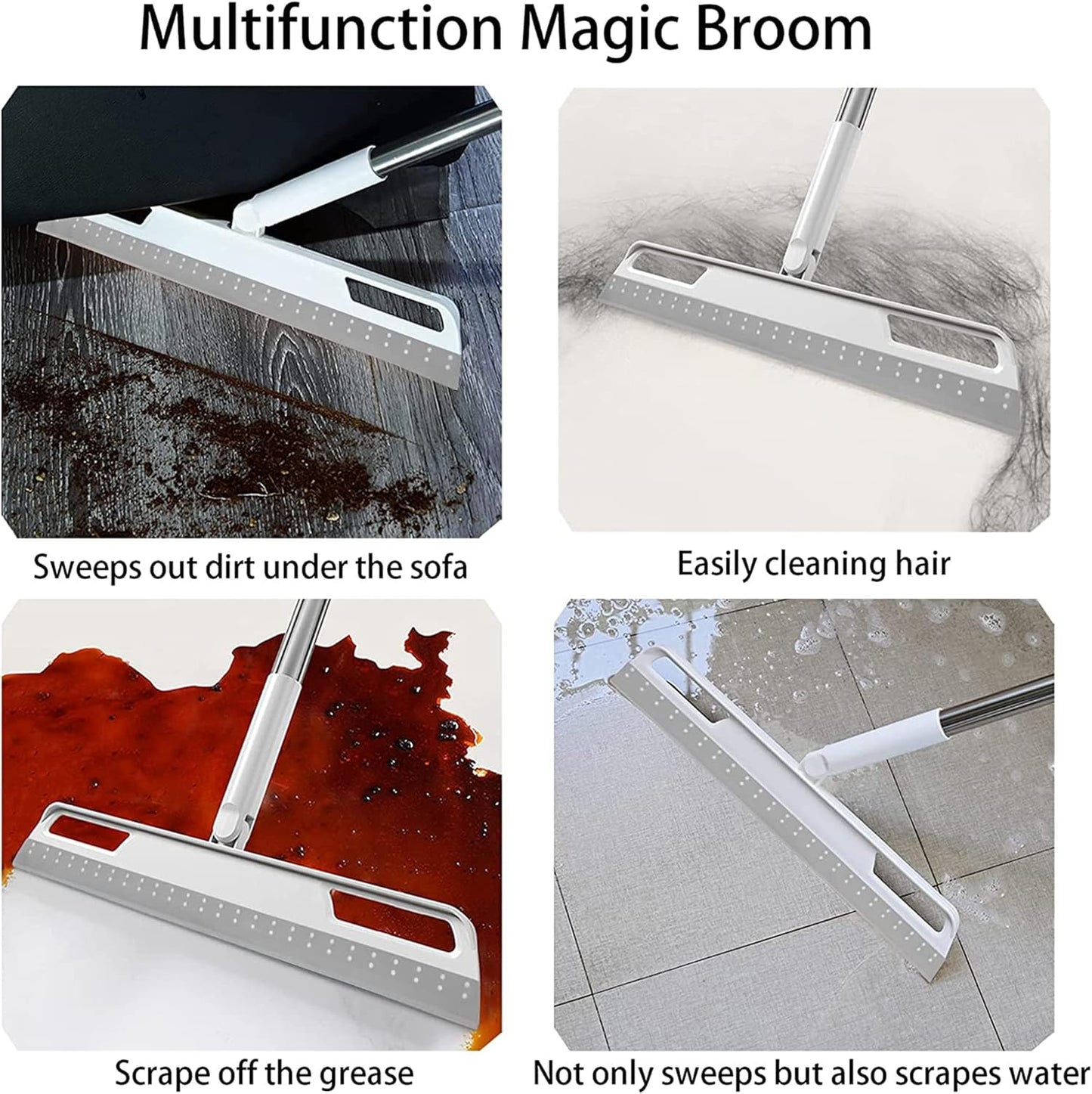 Multifunction Magic Broom

Sweeps out dirt under the sofa

Easily cleaning hair

Scrape off the grease

Not only sweeps but also scrapes water