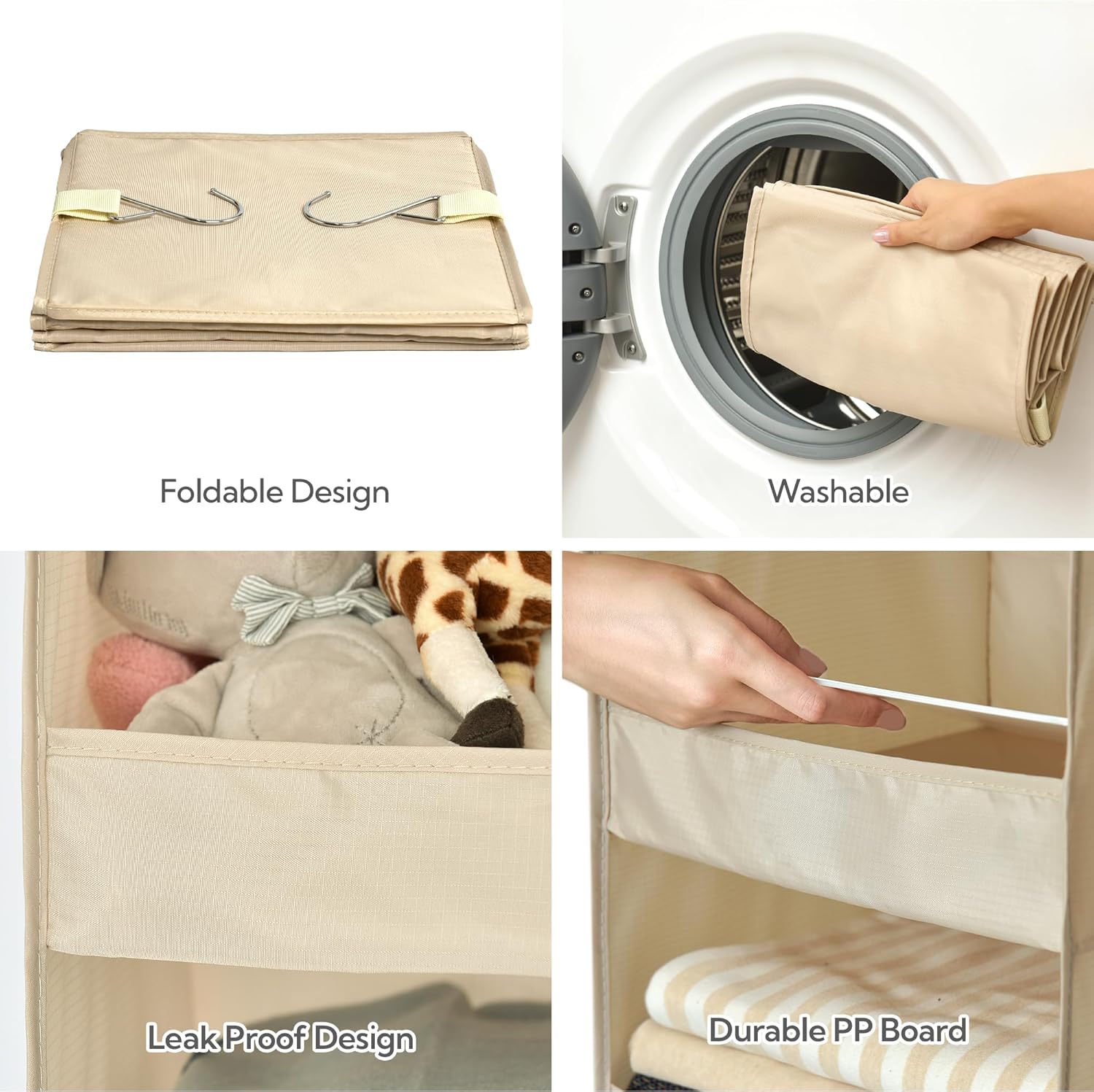 Foldable Design

Washable

Leak Proof Design

Durable PP Board