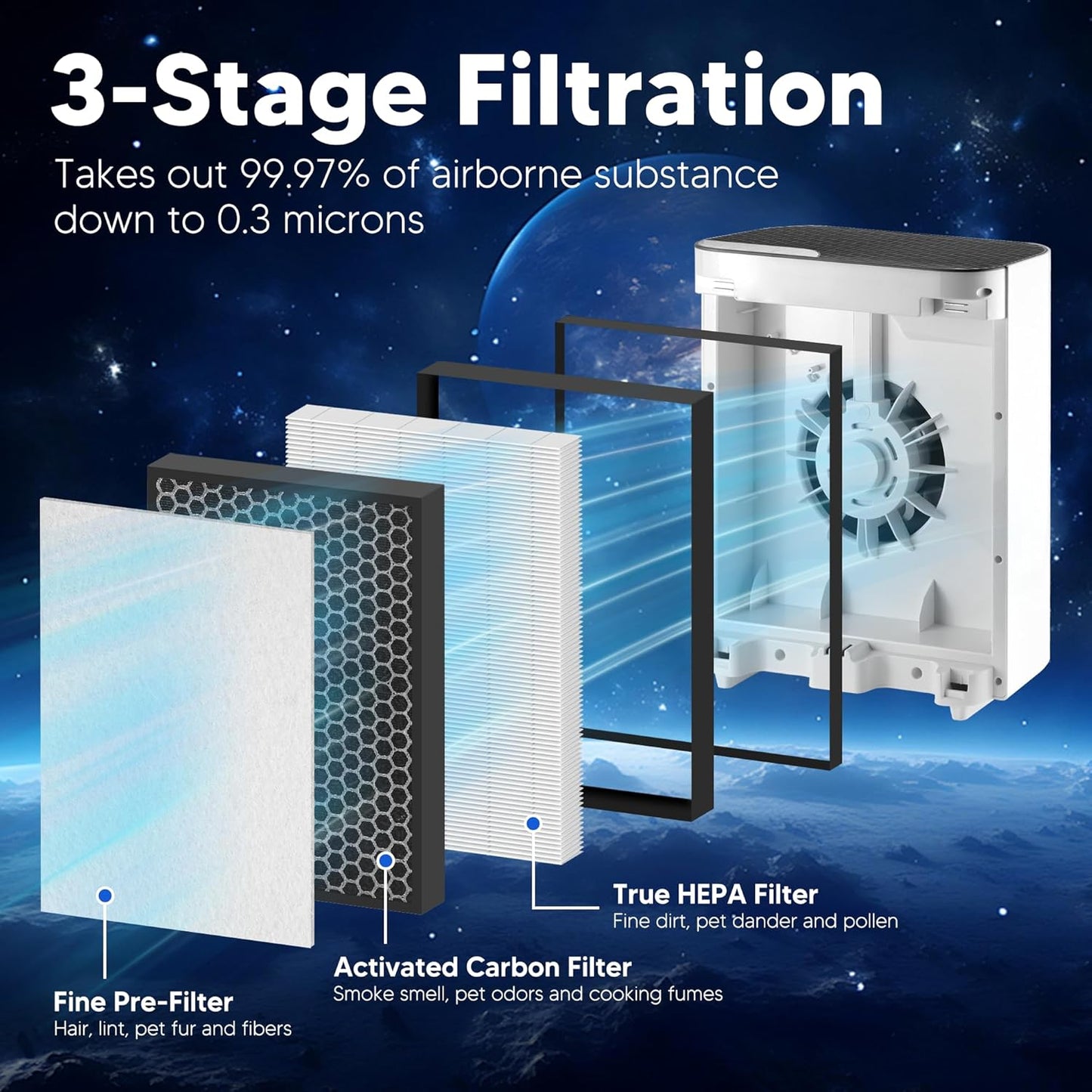 3-Stage Filtration

Takes out 99.97% of airborne substance down to 0.3 microns

True HEPA Filter
Fine dirt, pet dander and pollen

Activated Carbon Filter
Smoke smell, pet odors and cooking fumes

Fine Pre-Filter
Hair, lint, pet fur and fibers