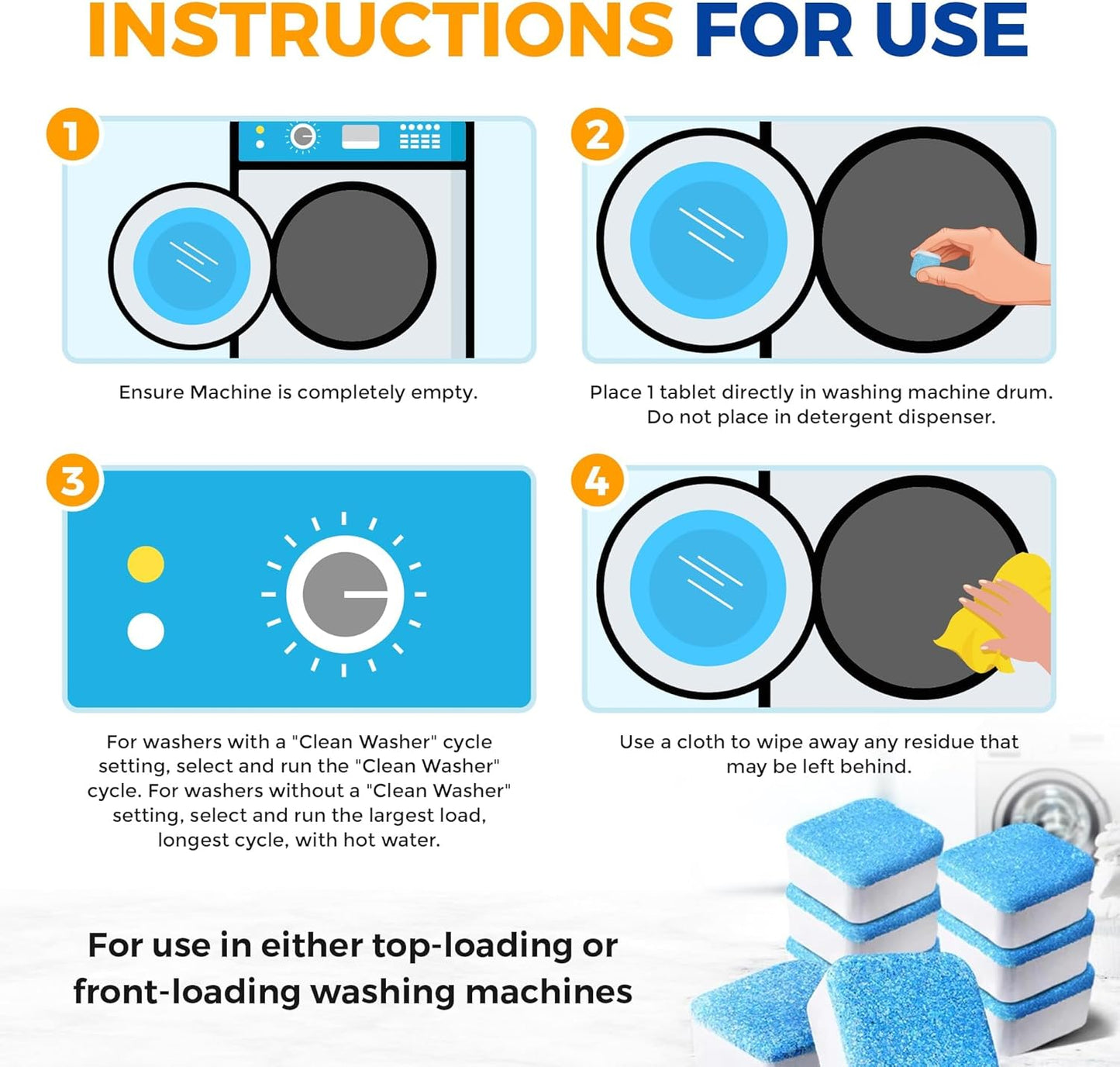 INSTRUCTIONS FOR USE

1

Ensure Machine is completely empty.

2

Place 1 tablet directly in washing machine drum. Do not place in detergent dispenser.

3

For washers with a "Clean Washer" cycle setting, select and run the "Clean Washer" cycle. For washers without a "Clean Washer" setting, select and run the largest load, longest cycle, with hot water.

4

Use a cloth to wipe away any residue that may be left behind.

For use in either top-loading or front-loading washing machines