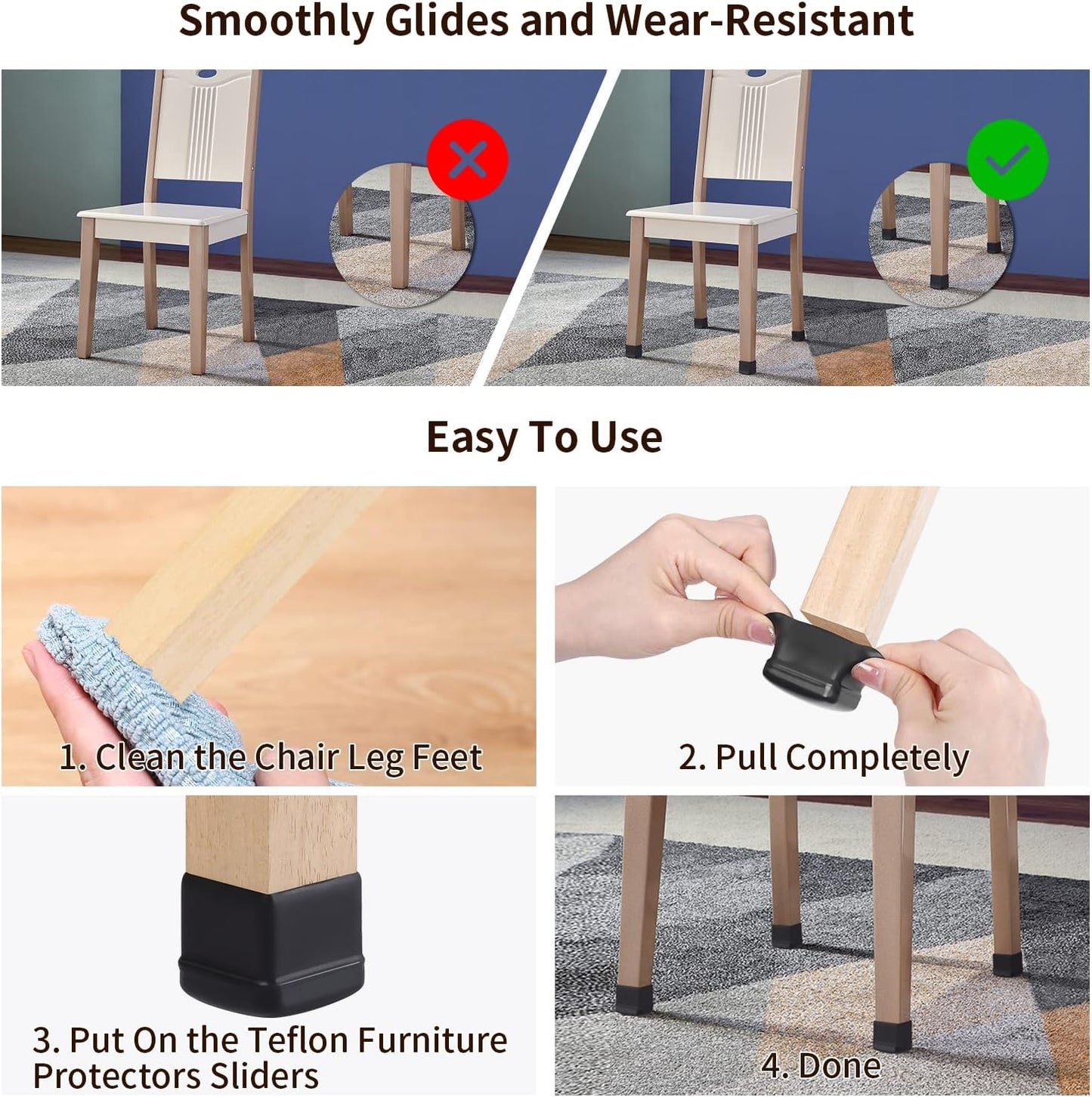 Smoothly Glides and Wear-Resistant

Easy To Use

1. Clean the Chair Leg Feet

2. Pull Completely

3. Put On the Teflon Furniture Protectors Sliders

4. Done