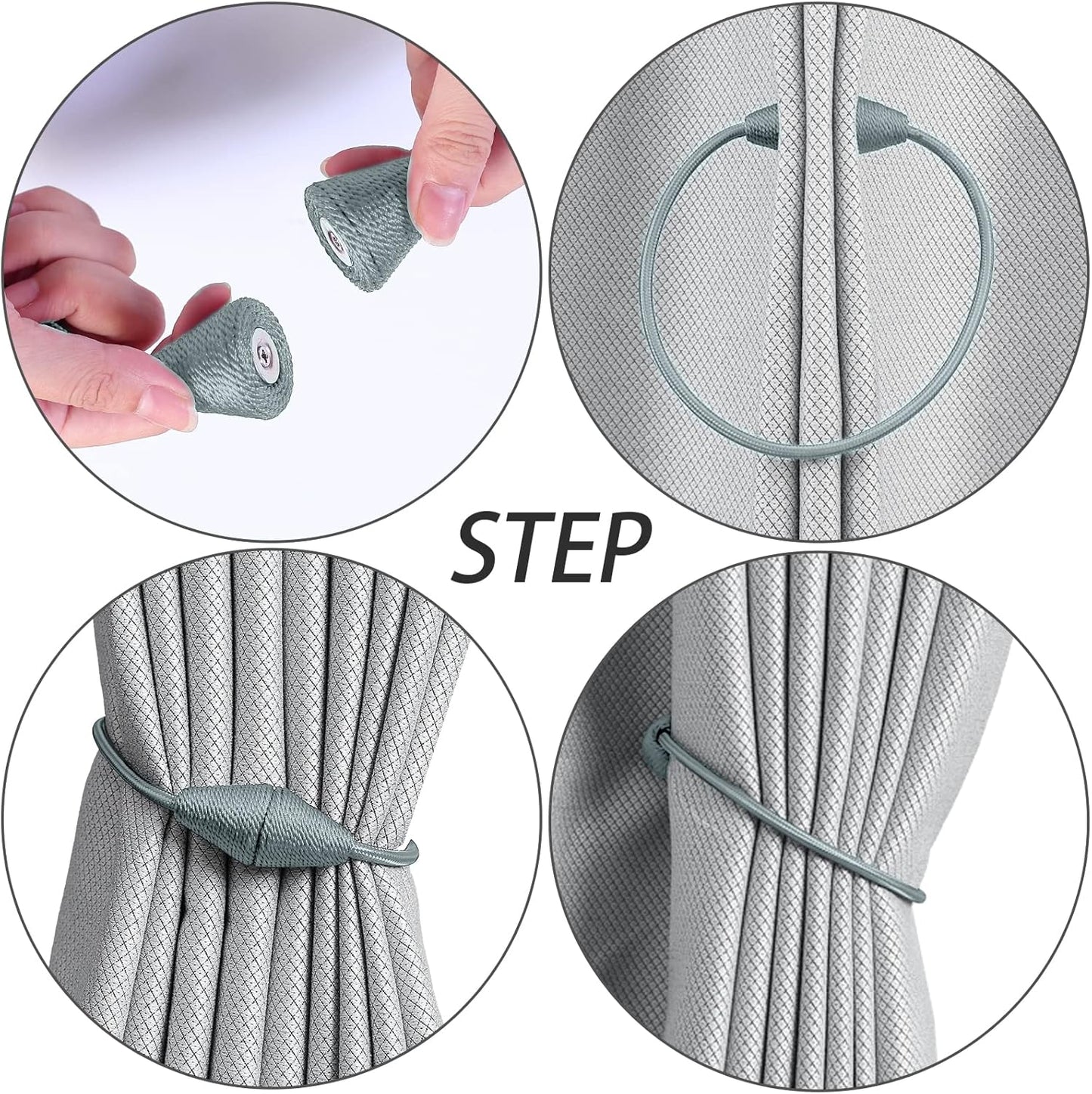 STEP