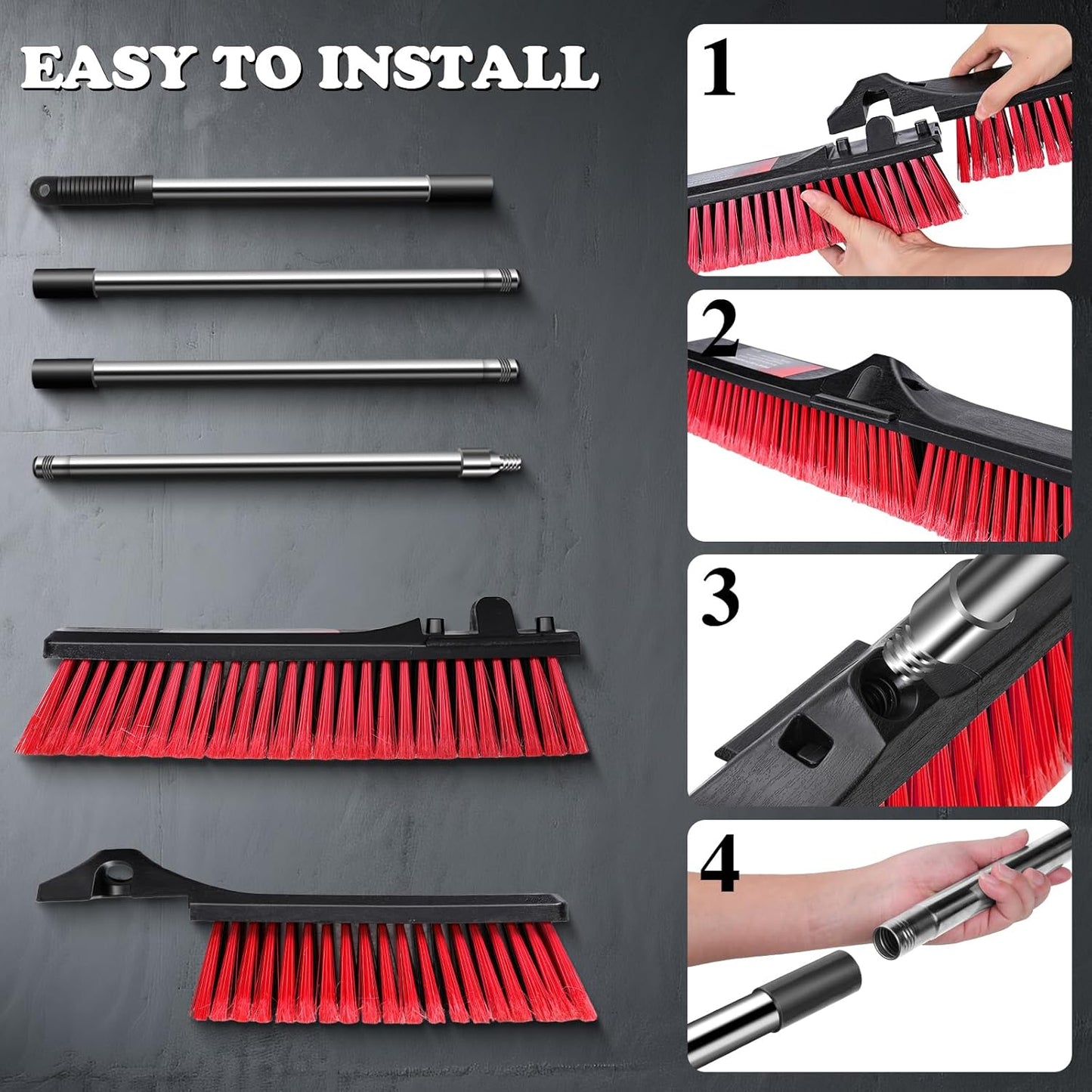 EASY TO INSTALL

1

2

3

4