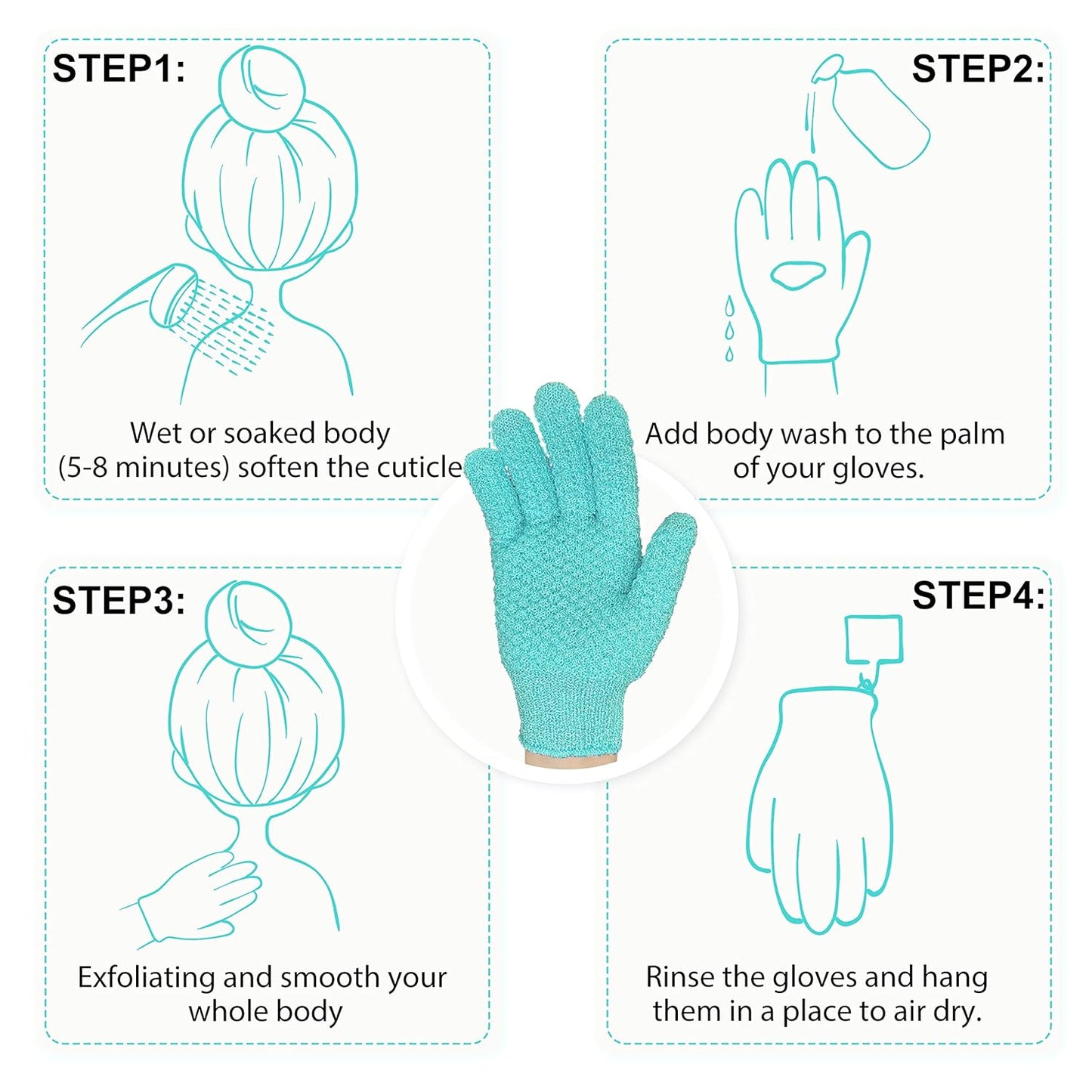 STEP1:

Wet or soaked body (5-8 minutes) soften the cuticle

STEP2:

Add body wash to the palm of your gloves.

STEP3:

Exfoliating and smooth your whole body

STEP4:

Rinse the gloves and hang them in a place to air dry.