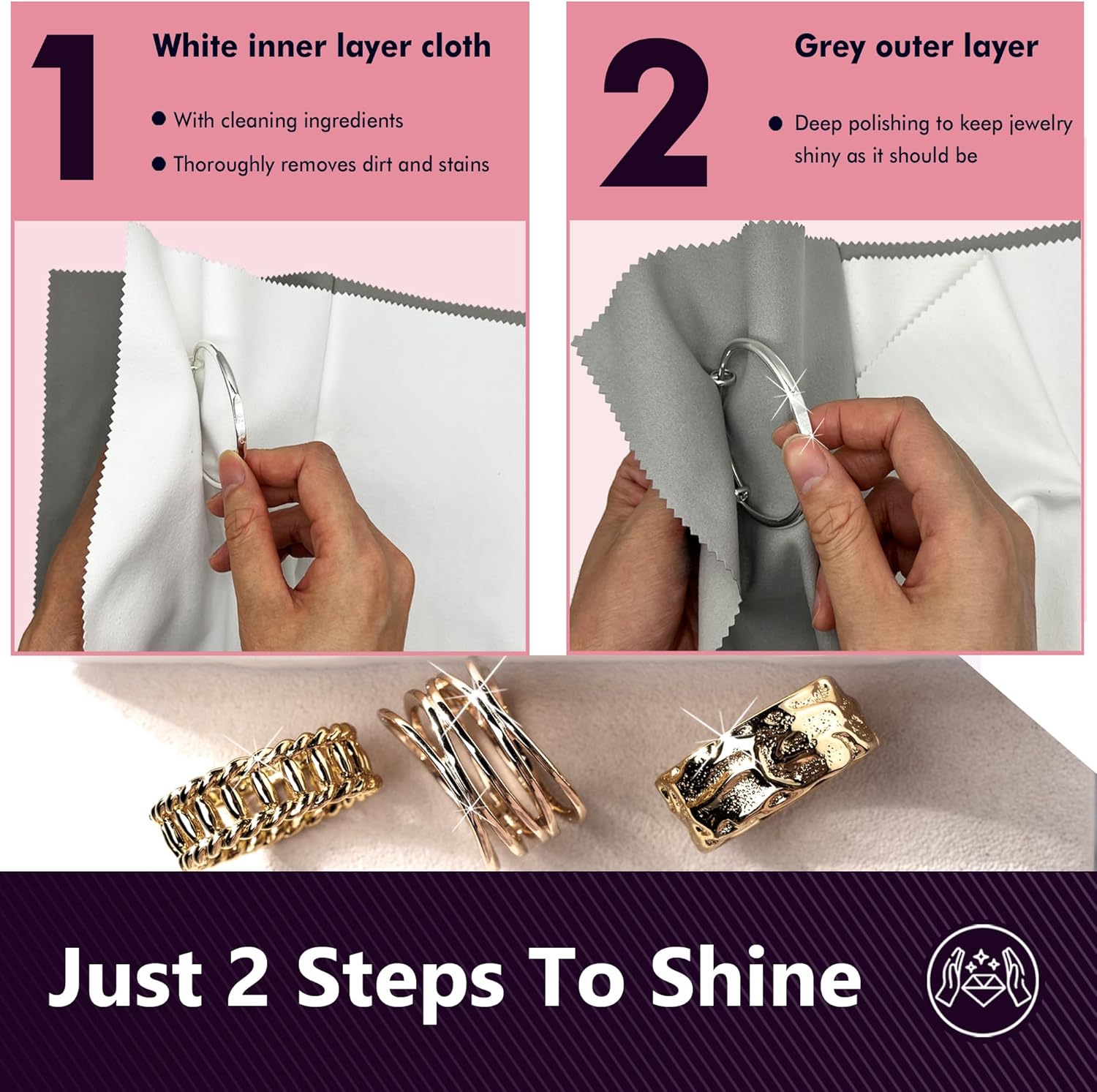 1

White inner layer cloth

● With cleaning ingredients

● Thoroughly removes dirt and stains

2

Grey outer layer

● Deep polishing to keep jewelry shiny as it should be

Just 2 Steps To Shine