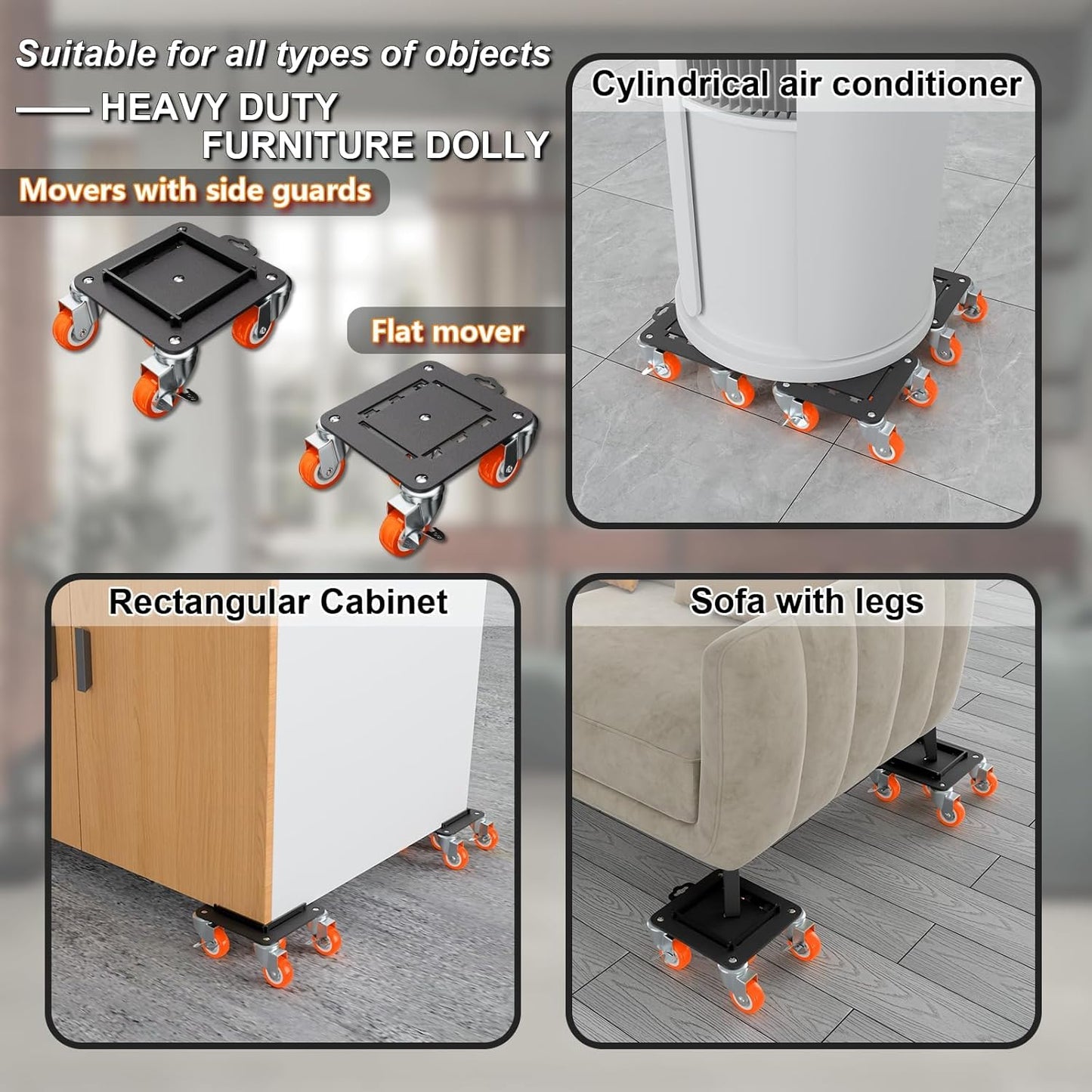 Suitable for all types of objects

—— HEAVY DUTY FURNITURE DOLLY

Movers with side guards

Flat mover

Cylindrical air conditioner

Rectangular Cabinet

Sofa with legs