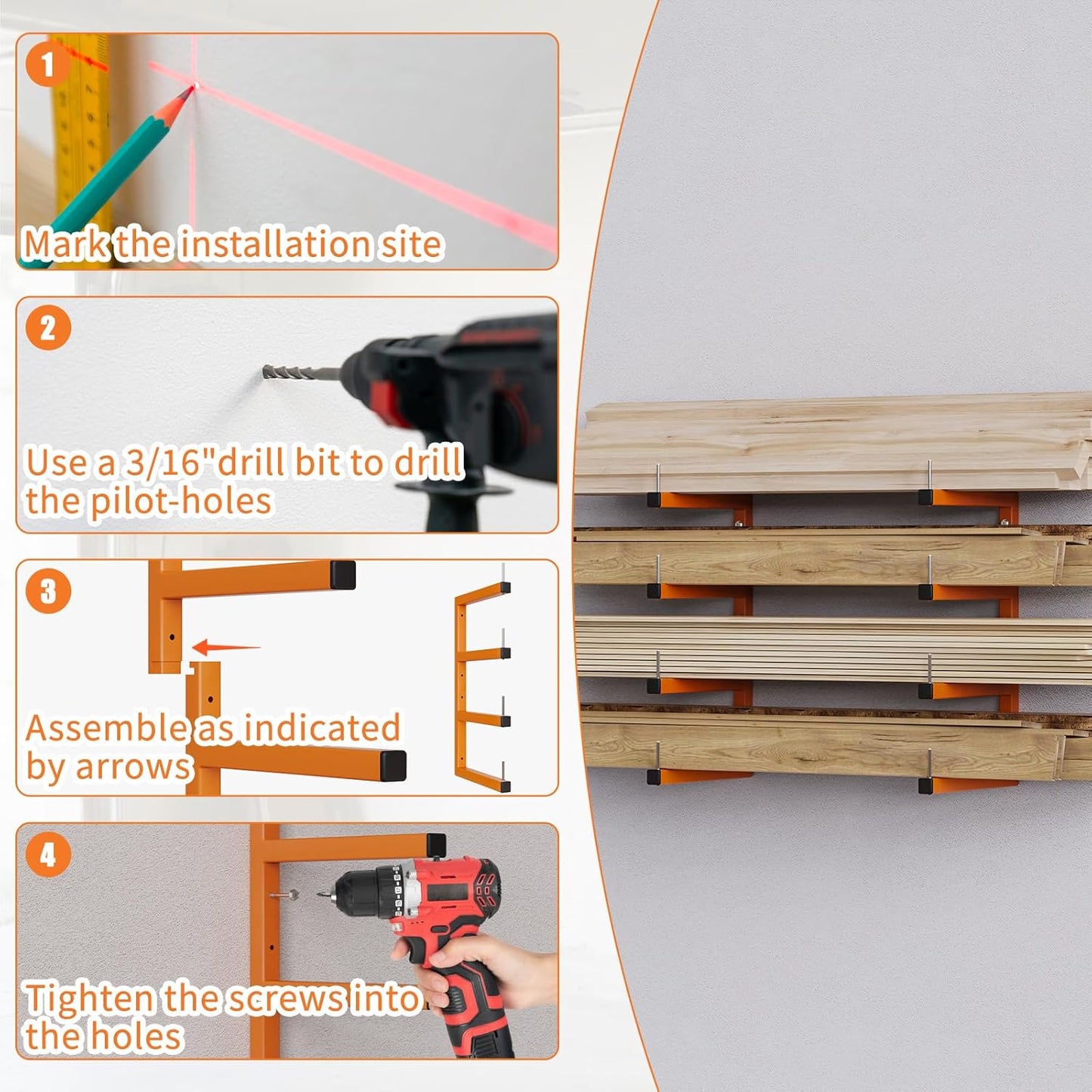 1

Mark the installation site

2

Use a 3/16"drill bit to drill the pilot-holes

3

Assemble as indicated by arrows

4

Tighten the screws into the holes