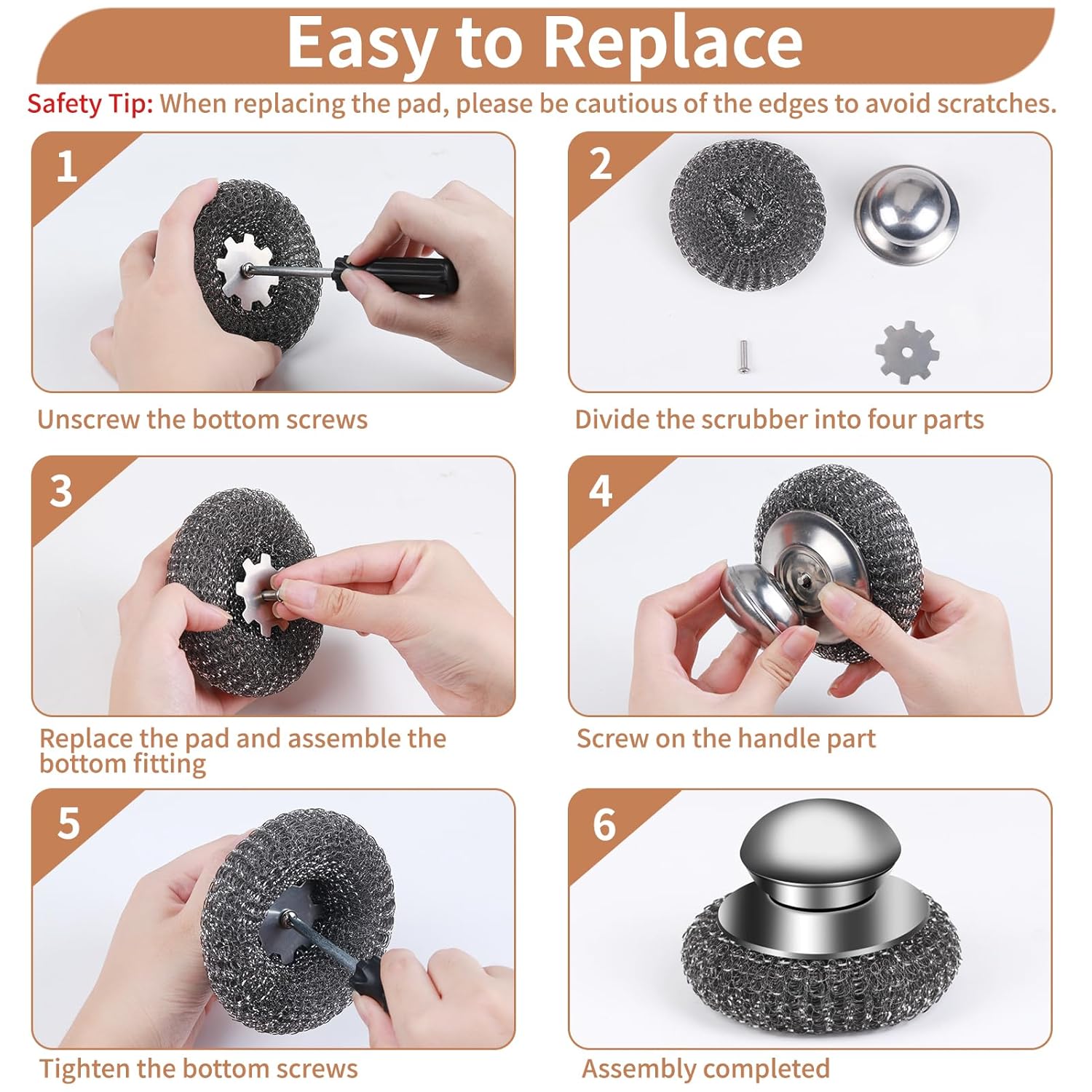 Easy to Replace

Safety Tip: When replacing the pad, please be cautious of the edges to avoid scratches.

1

Unscrew the bottom screws

2

Divide the scrubber into four parts

3

Replace the pad and assemble the bottom fitting

4

Screw on the handle part

5

Tighten the bottom screws

6

Assembly completed