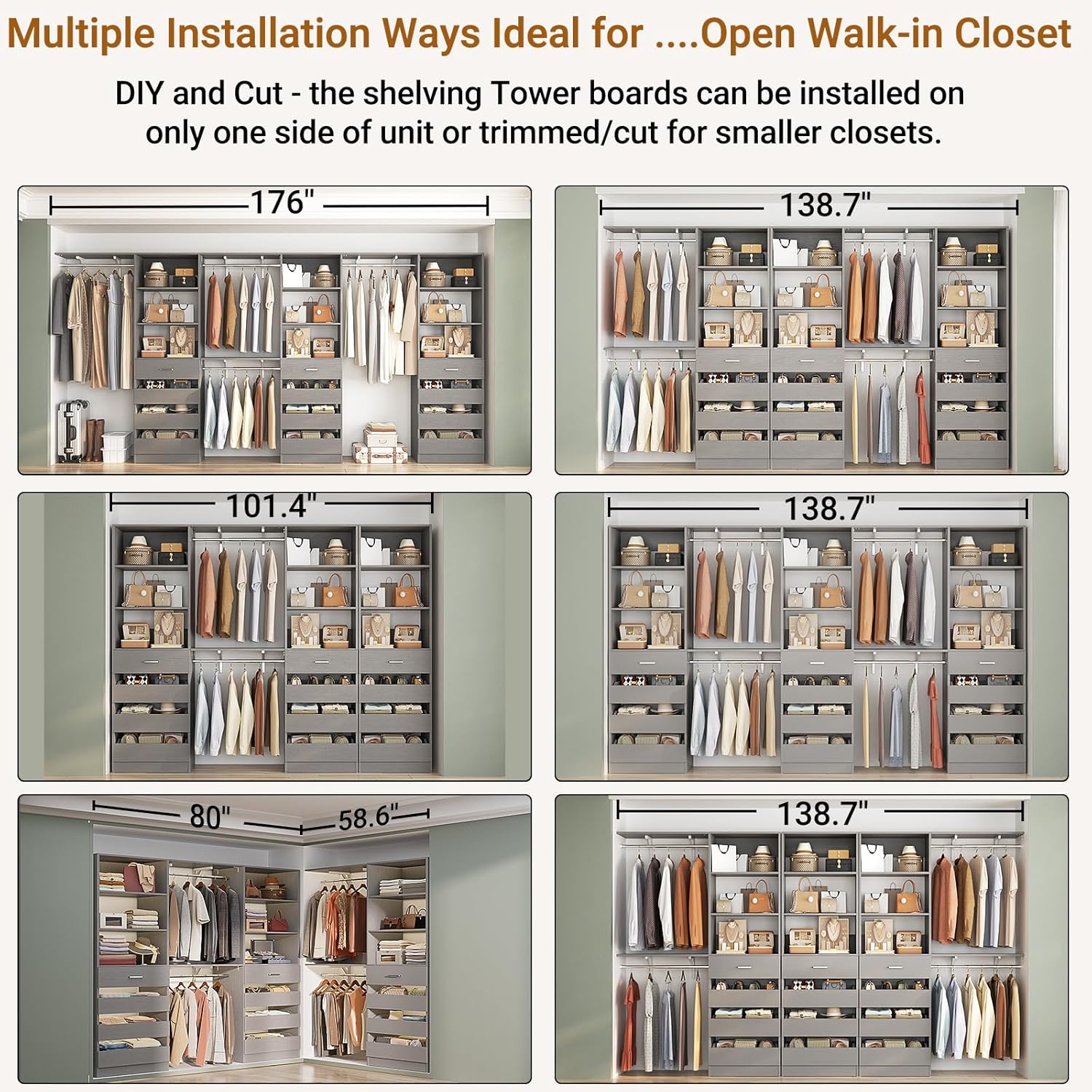 Multiple Installation Ways Ideal for ....Open Walk-in Closet

DIY and Cut - the shelving Tower boards can be installed on only one side of unit or trimmed/cut for smaller closets.

176"

138.7"

101.4"

138.7"

80"

58.6"

138.7"