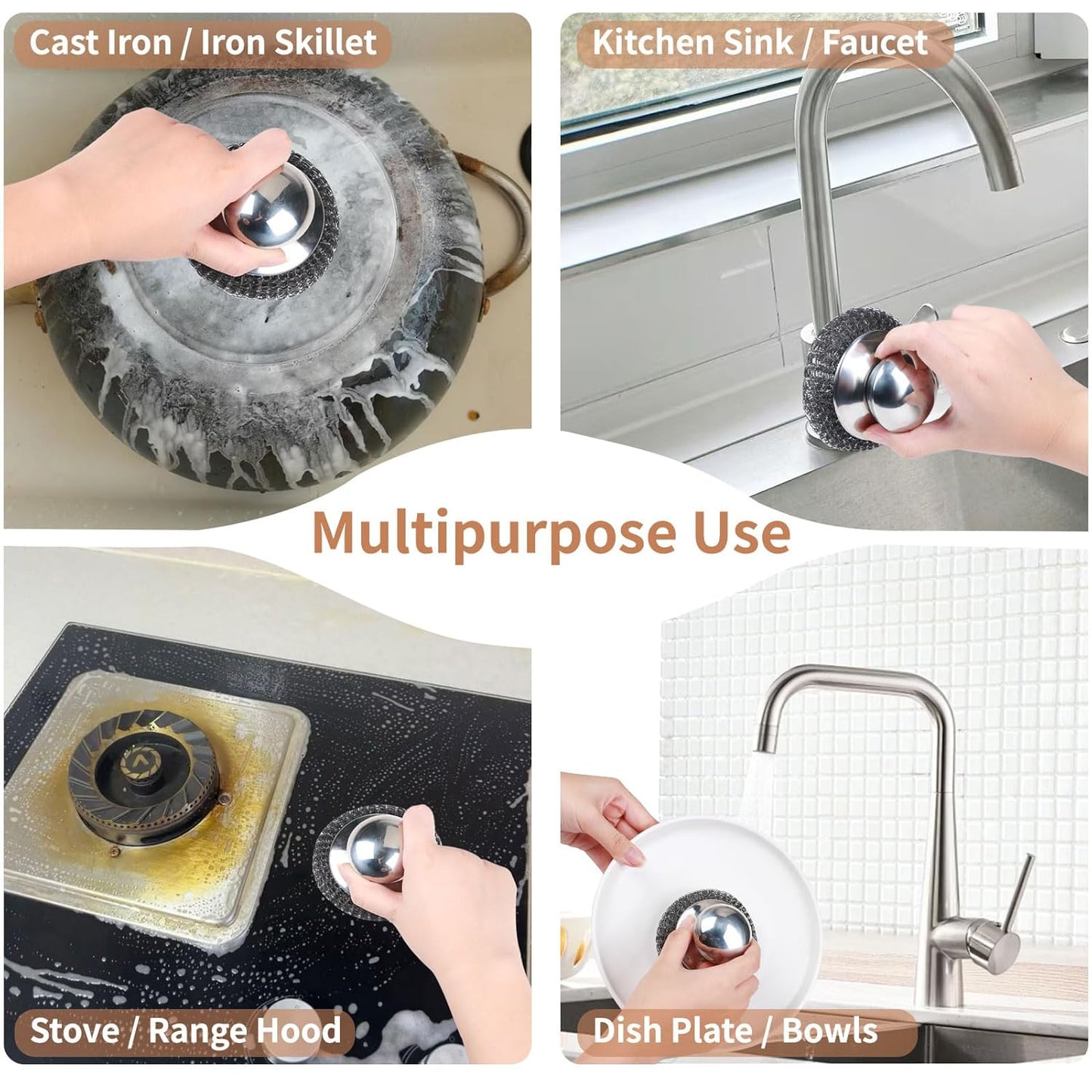 Cast Iron / Iron Skillet

Kitchen Sink / Faucet

Multipurpose Use

Stove / Range Hood

Dish Plate / Bowls