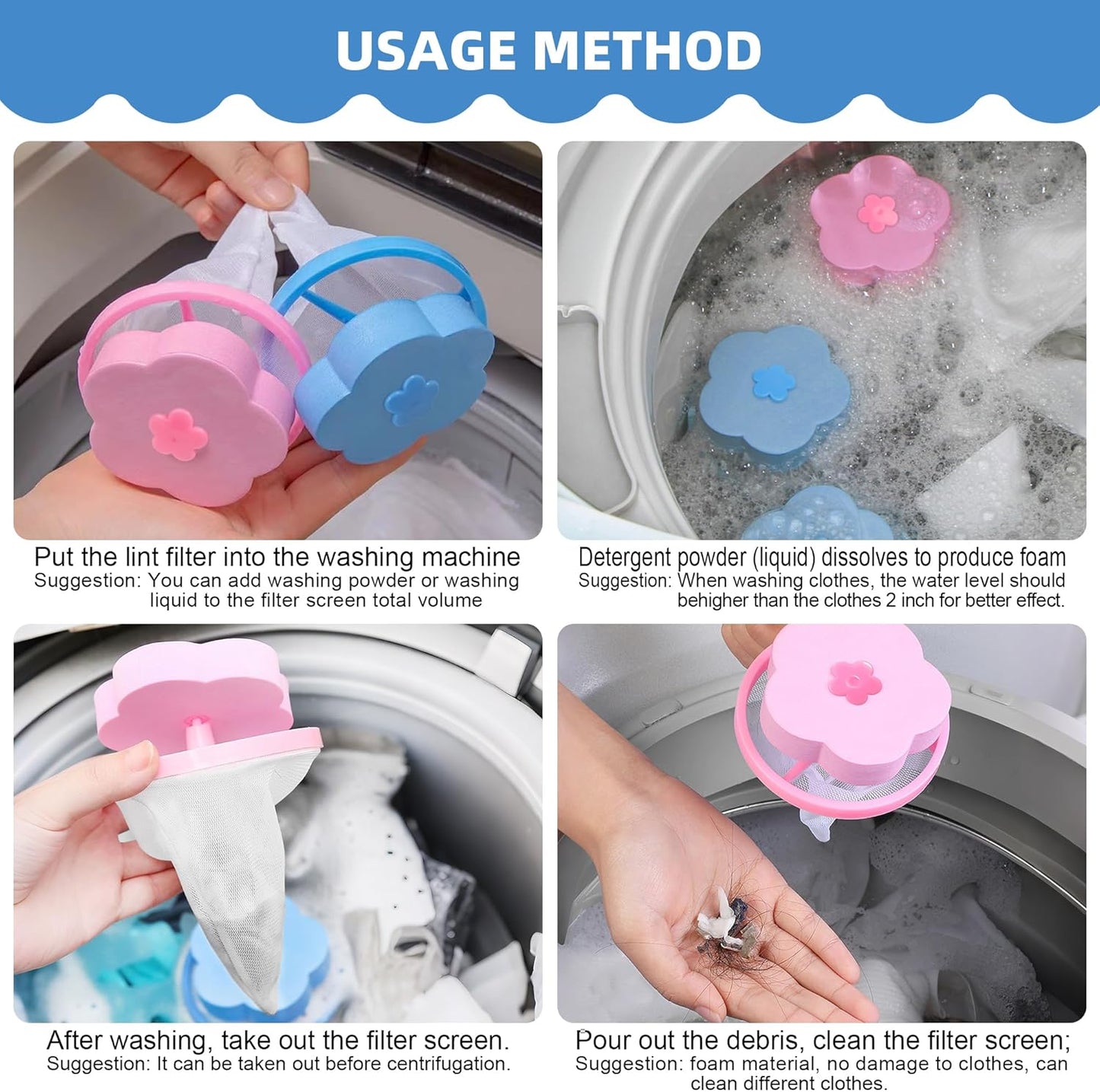 USAGE METHOD

Put the lint filter into the washing machine
Suggestion: You can add washing powder or washing liquid to the filter screen total volume

Detergent powder (liquid) dissolves to produce foam
Suggestion: When washing clothes, the water level should behigher than the clothes 2 inch for better effect.

After washing, take out the filter screen.
Suggestion: It can be taken out before centrifugation.

Pour out the debris, clean the filter screen;
Suggestion: foam material, no damage to clothes, can clean different clothes.