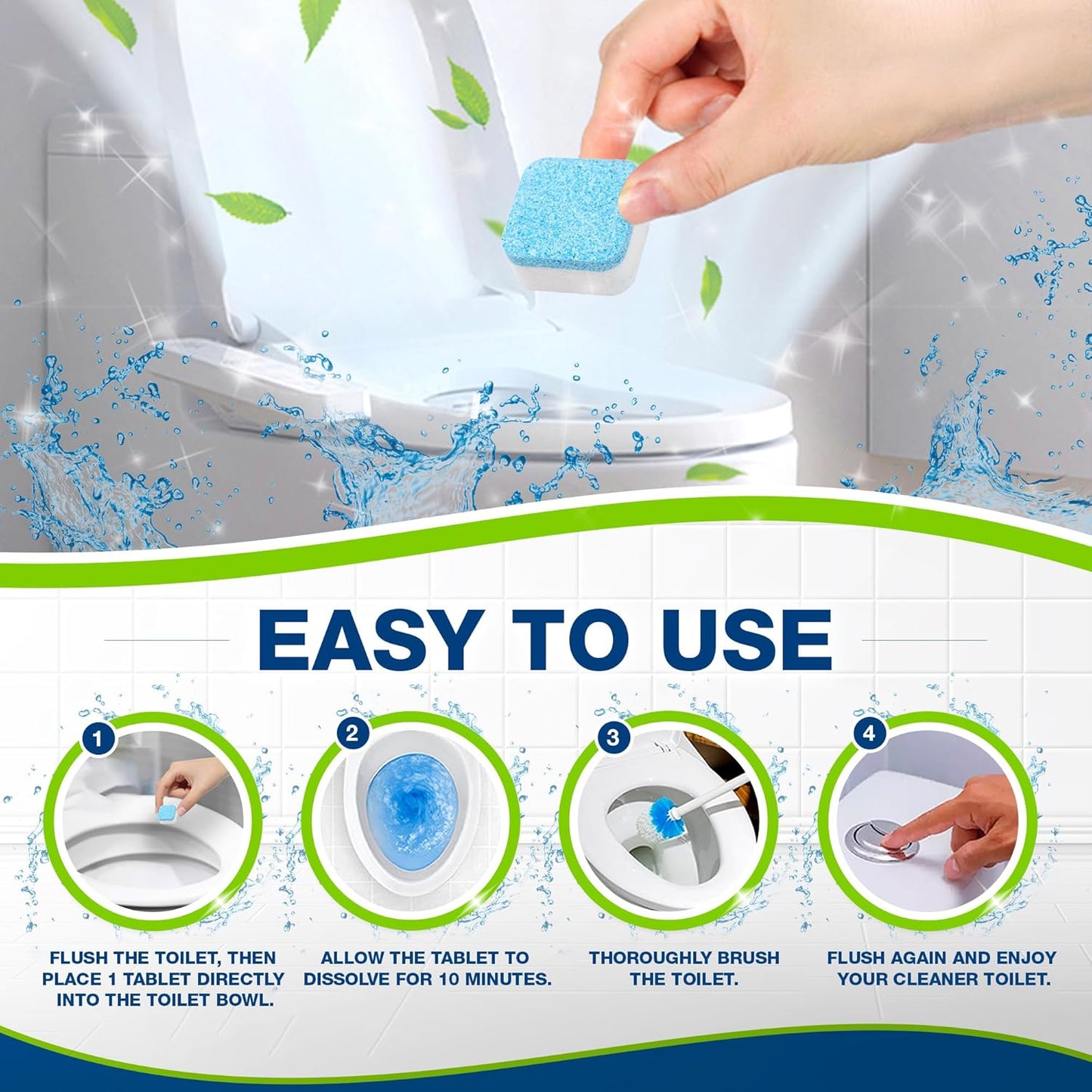 EASY TO USE

1
FLUSH THE TOILET, THEN PLACE 1 TABLET DIRECTLY INTO THE TOILET BOWL.

2
ALLOW THE TABLET TO DISSOLVE FOR 10 MINUTES.

3
THOROUGHLY BRUSH THE TOILET.

4
FLUSH AGAIN AND ENJOY YOUR CLEANER TOILET.