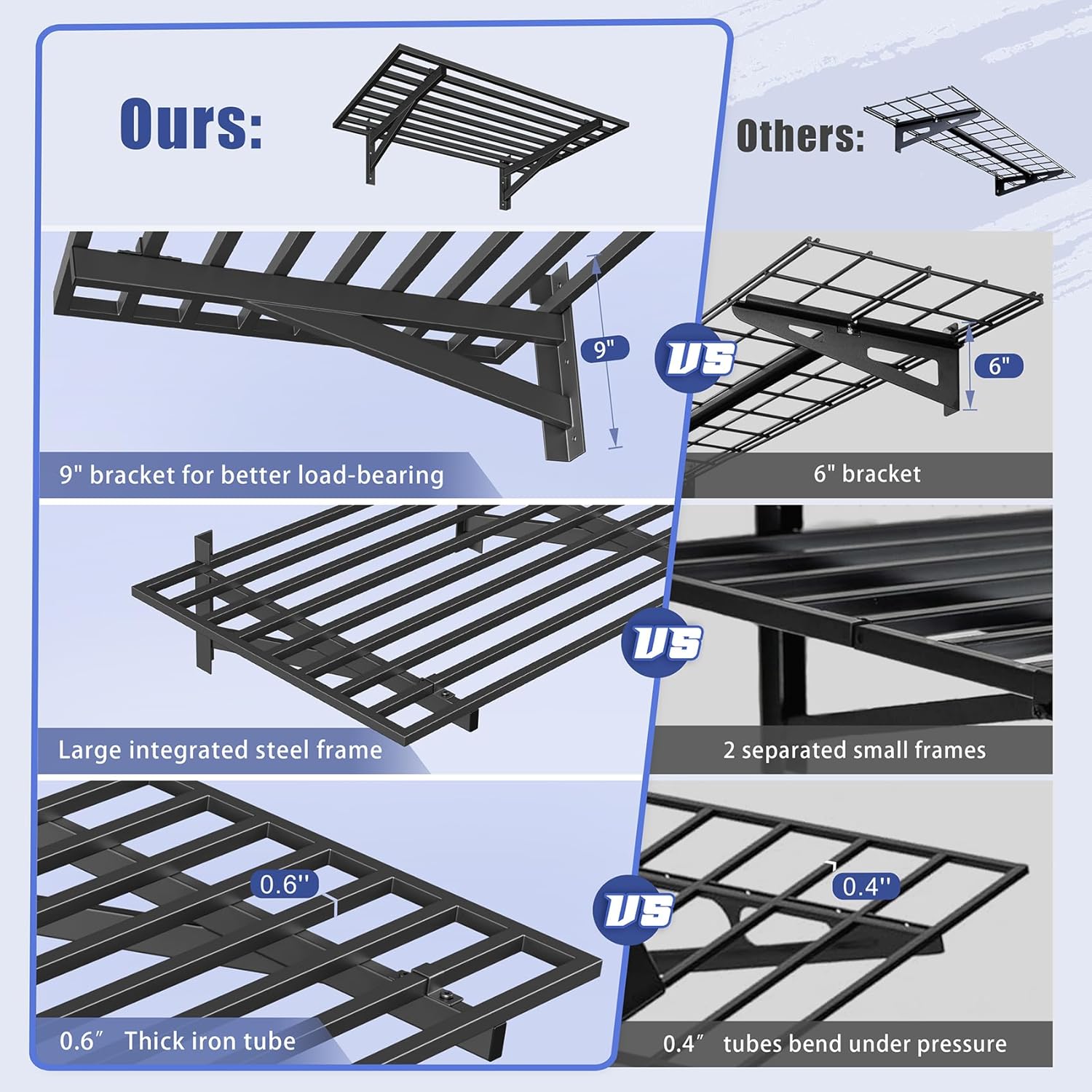 Ours:

Others:

9"

VS

6"

9" bracket for better load-bearing

6" bracket

VS

Large integrated steel frame

2 separated small frames

0.6''

VS

0.4''

0.6″ Thick iron tube

0.4″ tubes bend under pressure